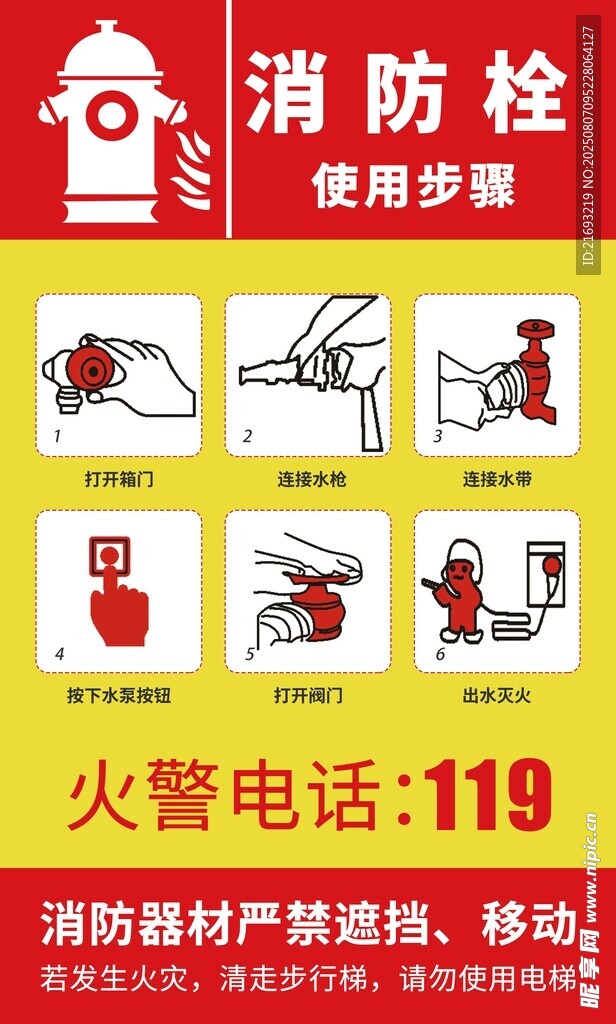 消防栓
使用步骤

ID:21693219 NO:20250807095228064127

1
打开箱门

2
连接水枪

3
连接水带

4
按下水泵按钮

5
打开阀门

6
出水灭火

火警电话:119

消防器材严禁遮挡、移动
若发生火灾，清走步行梯，请勿使用电梯

昵享网 www.nipic.cn