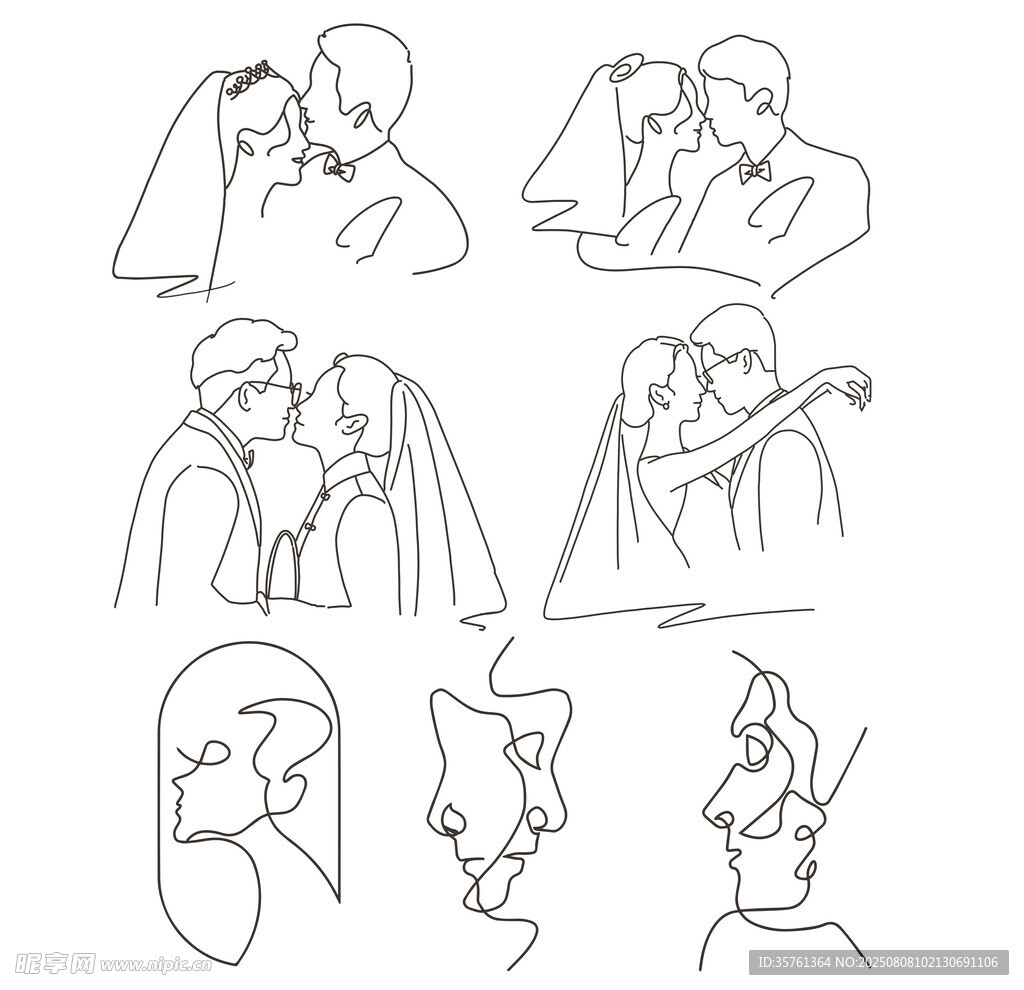 昵享网 www.nipic.cn
ID:35761364 NO:20250808102130691106