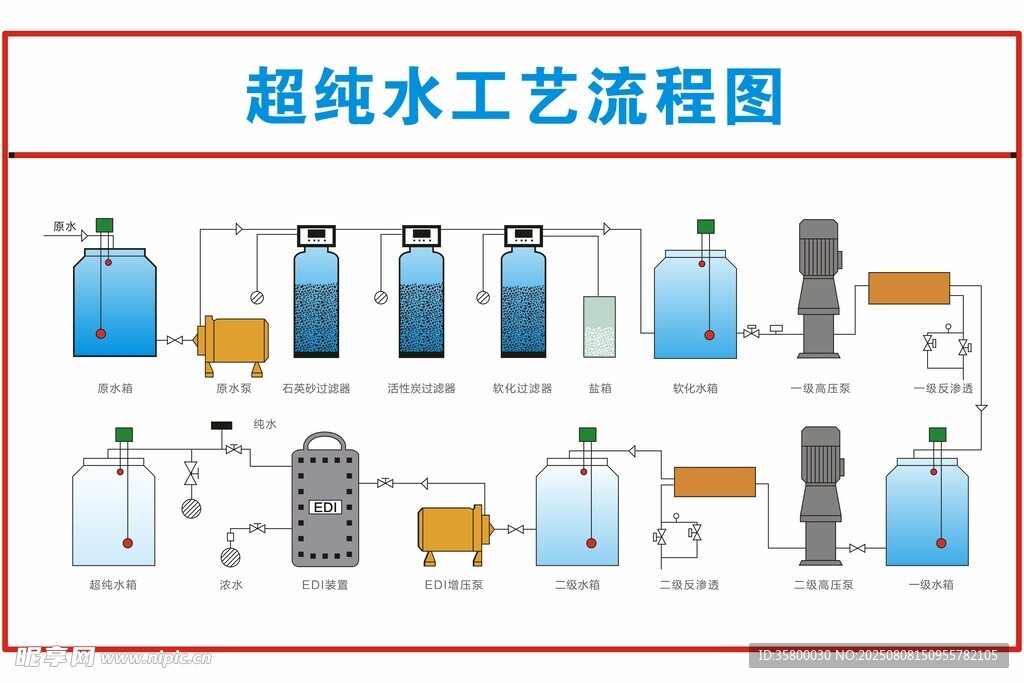 超纯水工艺流程图

原水

原水箱　原水泵　石英砂过滤器　活性炭过滤器　软化过滤器　盐箱　软化水箱　一级高压泵　一级反渗透

纯水

EDI

超纯水箱　浓水　EDI装置　EDI增压泵　二级水箱　二级反渗透　二级高压泵　一级水箱

昵享网 www.nipic.cn

ID:35800030 NO:20250808150955782105