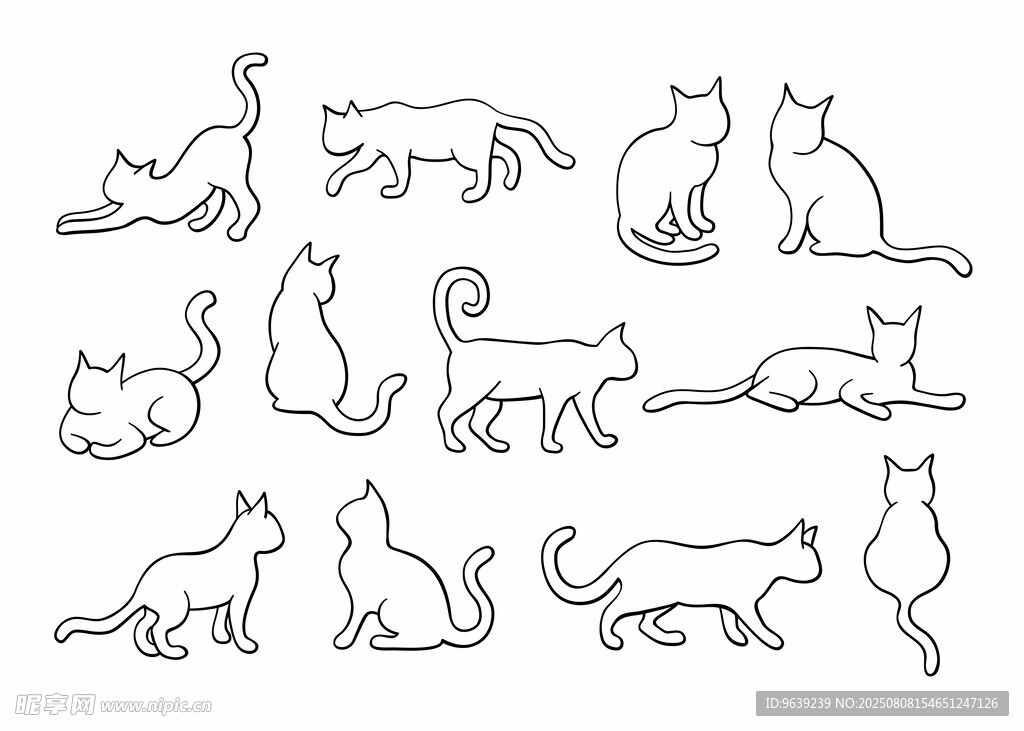 昵享网 www.nipic.cn
ID:9639239 NO:20250808154651247126