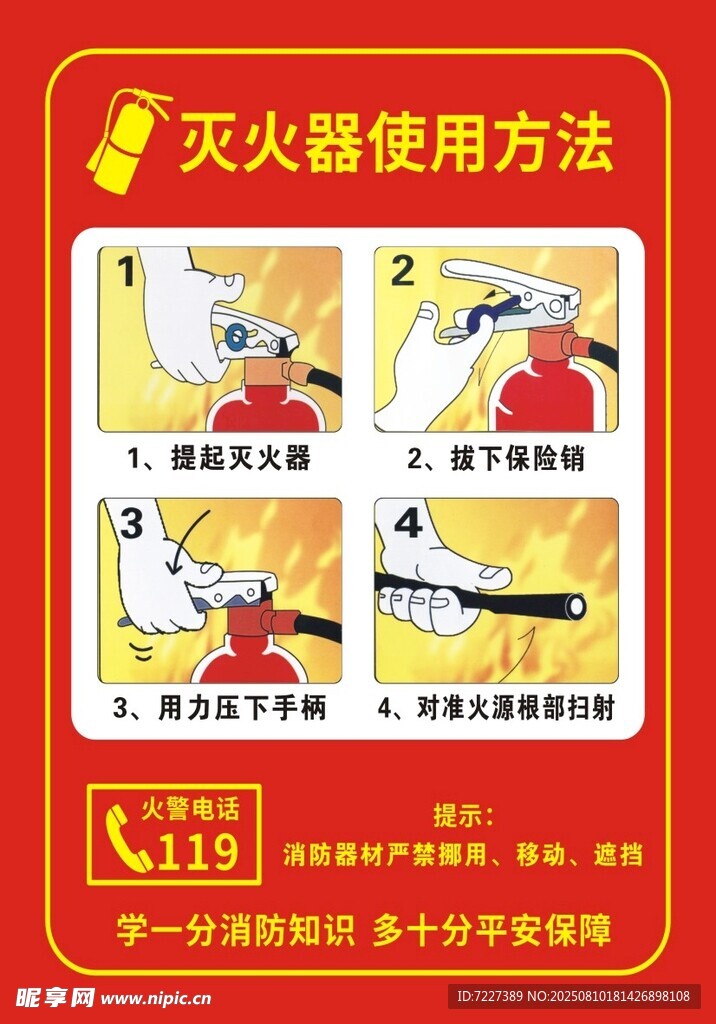 灭火器使用方法

1

1、提起灭火器

2

2、拔下保险销

3

3、用力压下手柄

4

4、对准火源根部扫射

火警电话
119

提示：
消防器材严禁挪用、移动、遮挡

学一分消防知识 多十分平安保障

昵享网 www.nipic.cn

ID:7227389 NO:20250810181426898108