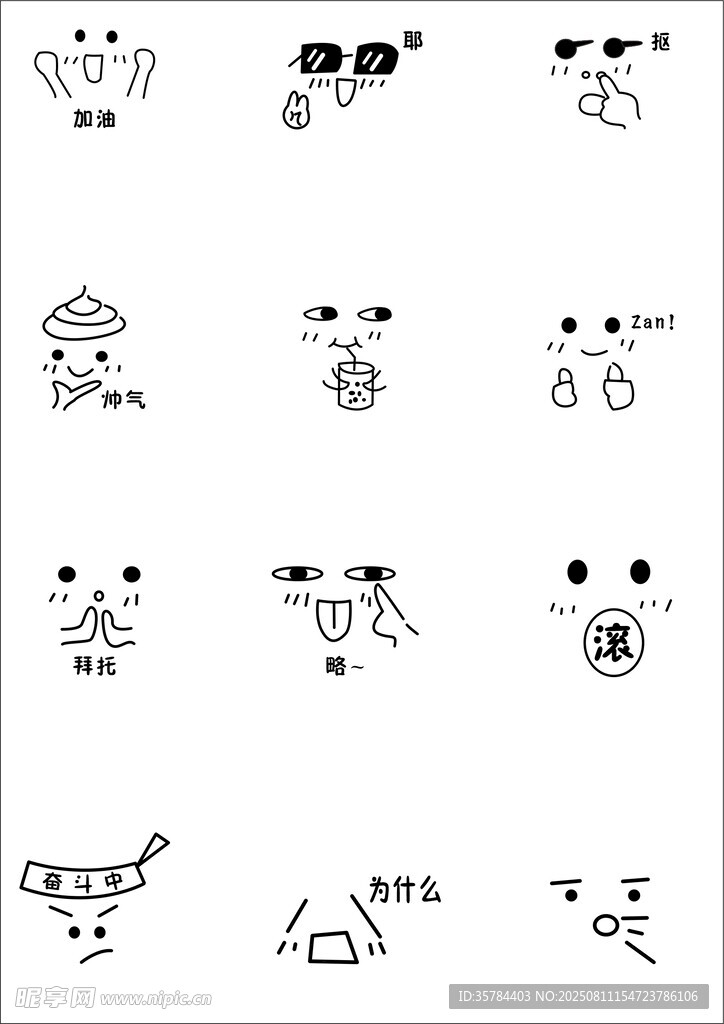 加油

耶

抠

帅气

Zan!

拜托

略~

滚

奋斗中

为什么

昵享网 www.nipic.cn

ID:35784403 NO:20250811154723786106