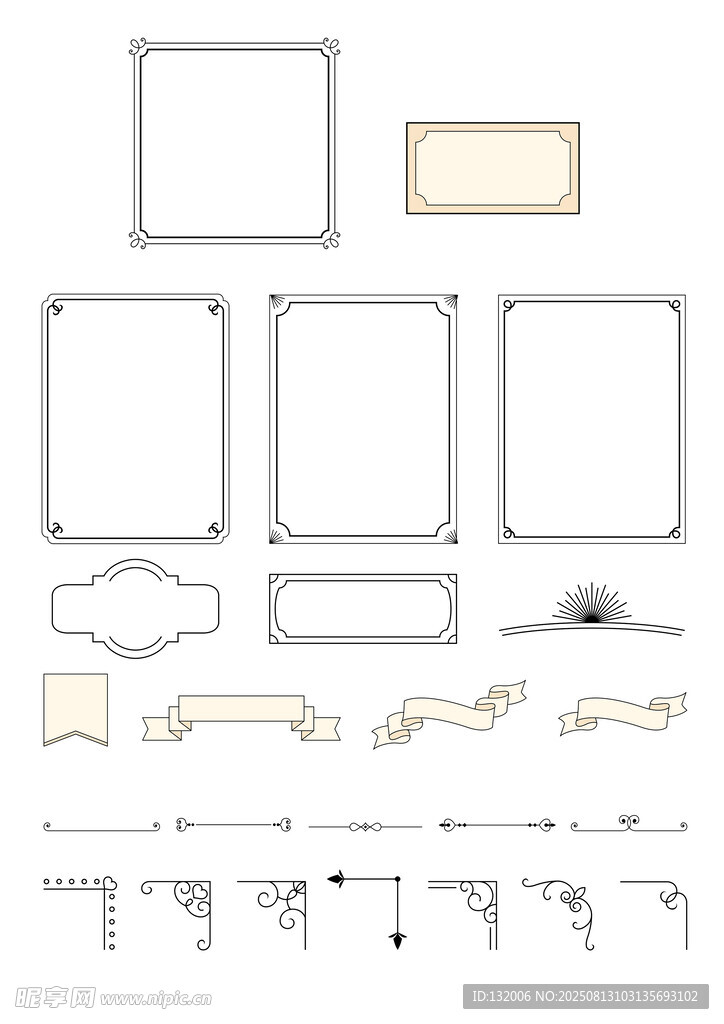 昵享网 www.nipic.cn
ID:132006 NO:20250813103135693102