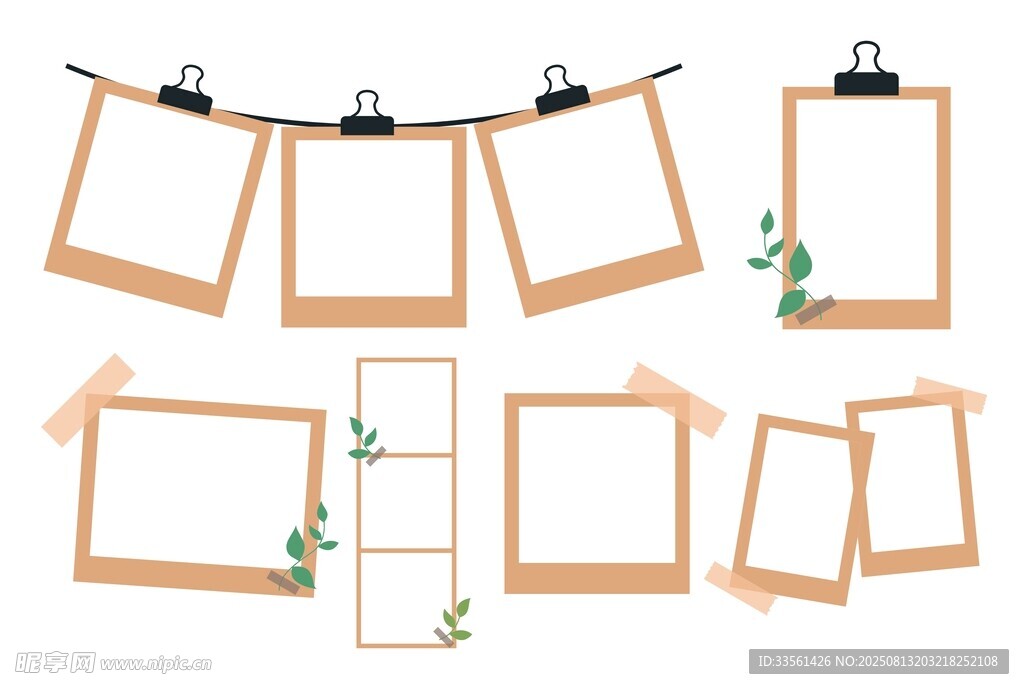 昵享网 www.nipic.cn
ID:33561426 NO:20250813203218252108