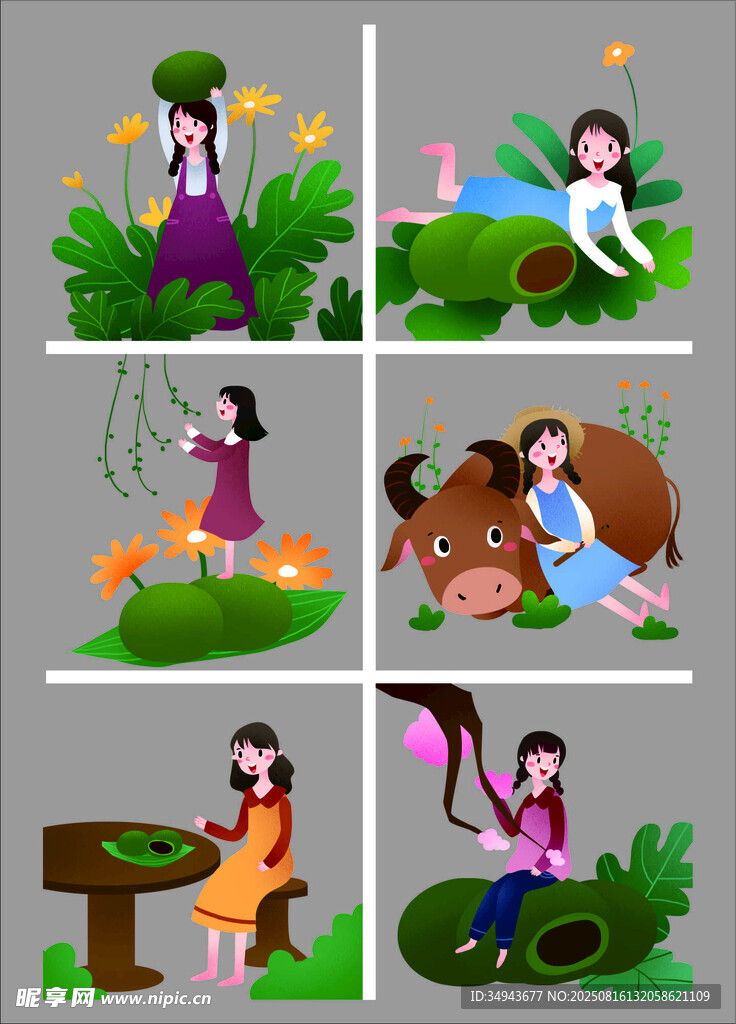 昵享网 www.nipic.cn
ID:34943677 NO:20250816132058621109