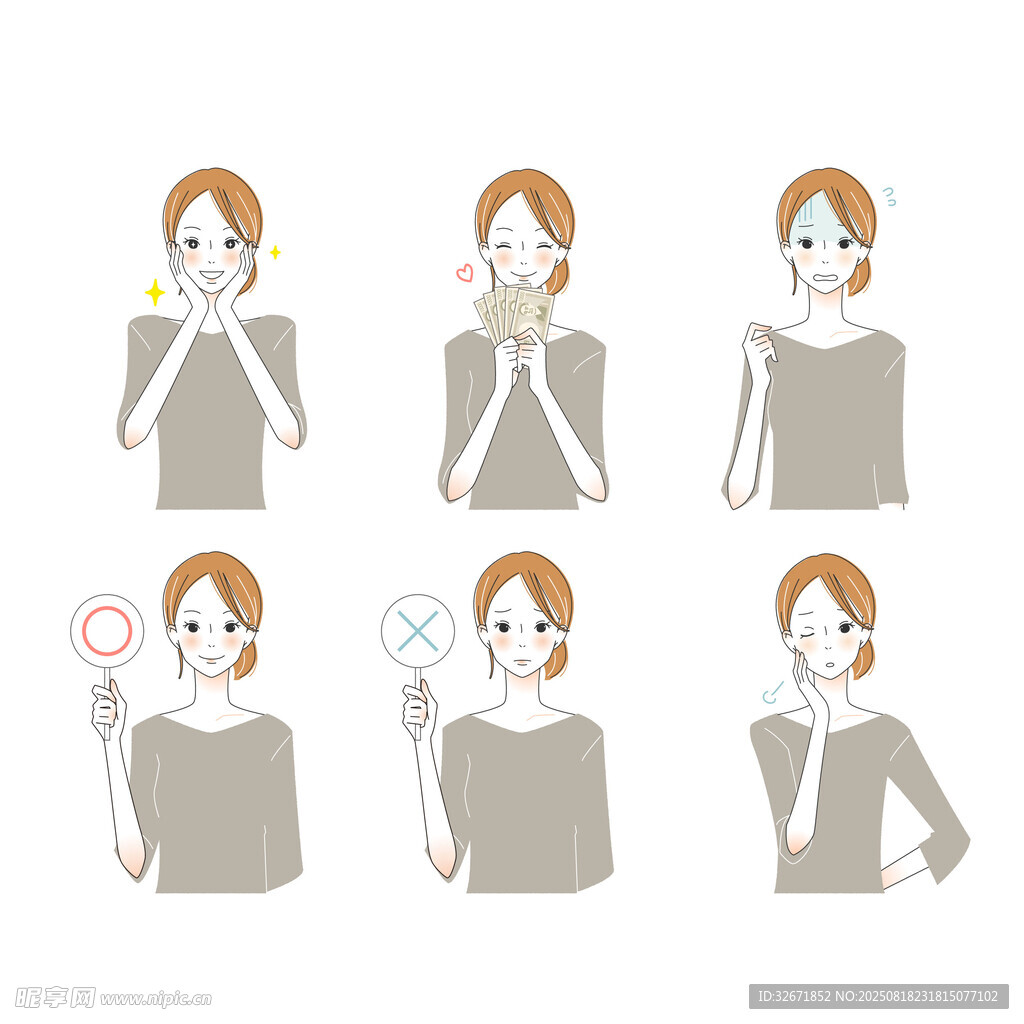 昵享网 www.nipic.cn

ID:32671852 NO:20250818231815077102