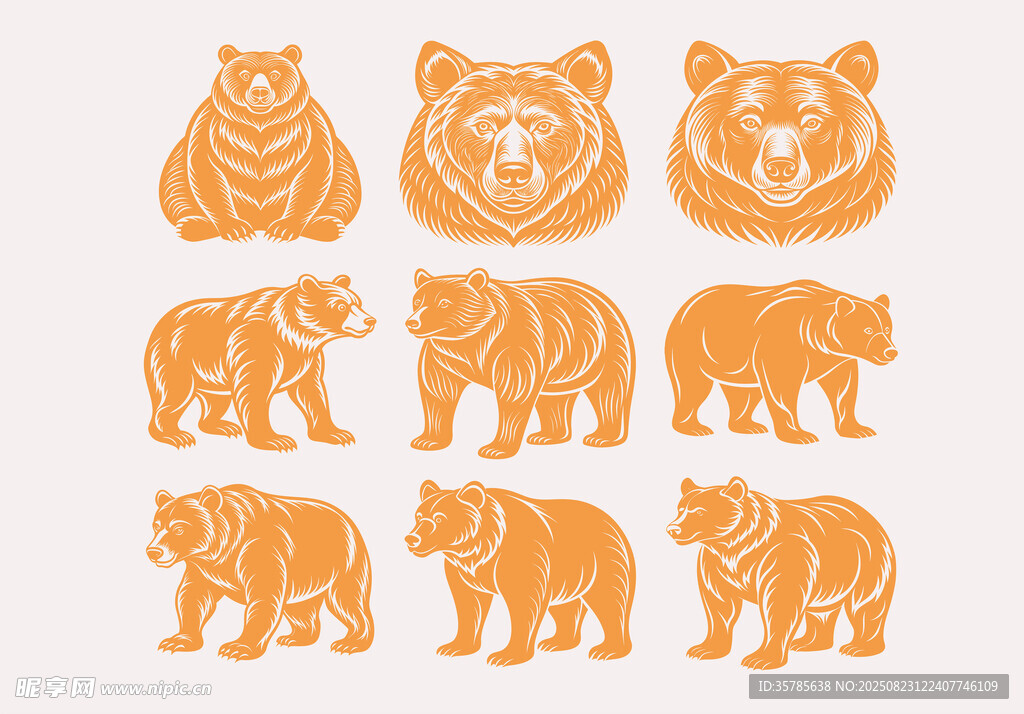 昵享网 www.nipic.cn
ID:35785638 NO:20250823122407746109