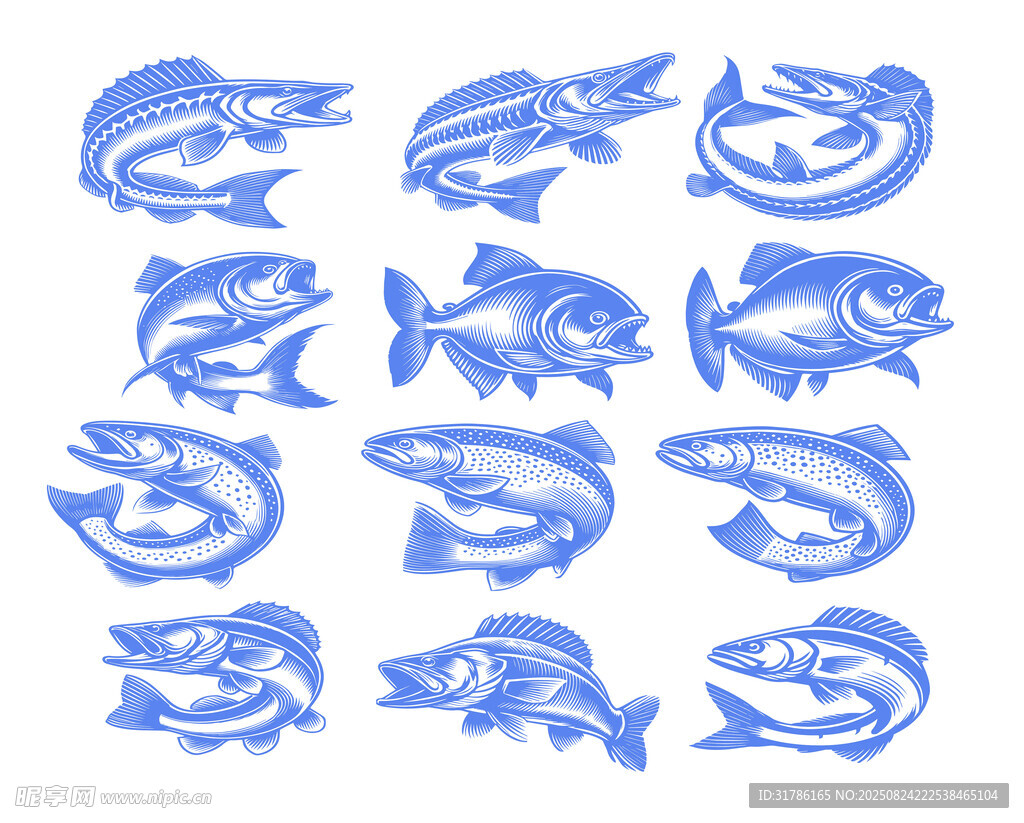 昵享网 www.nipic.cn
ID:31786165 NO:20250824222538465104