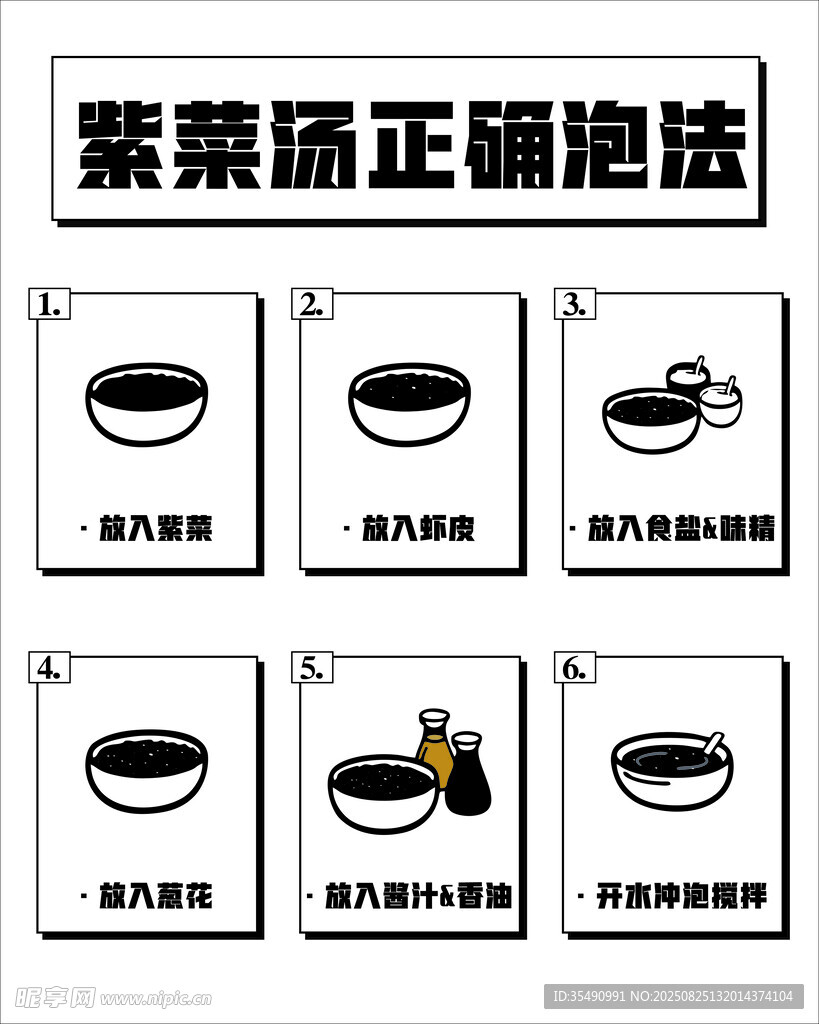 紫菜汤正确泡法

1.
· 放入紫菜

2.
· 放入虾皮

3.
· 放入食盐&味精

4.
· 放入葱花

5.
· 放入酱汁&香油

6.
· 开水冲泡搅拌

昵享网 www.nipic.cn

ID:35490991 NO:20250825132014374104