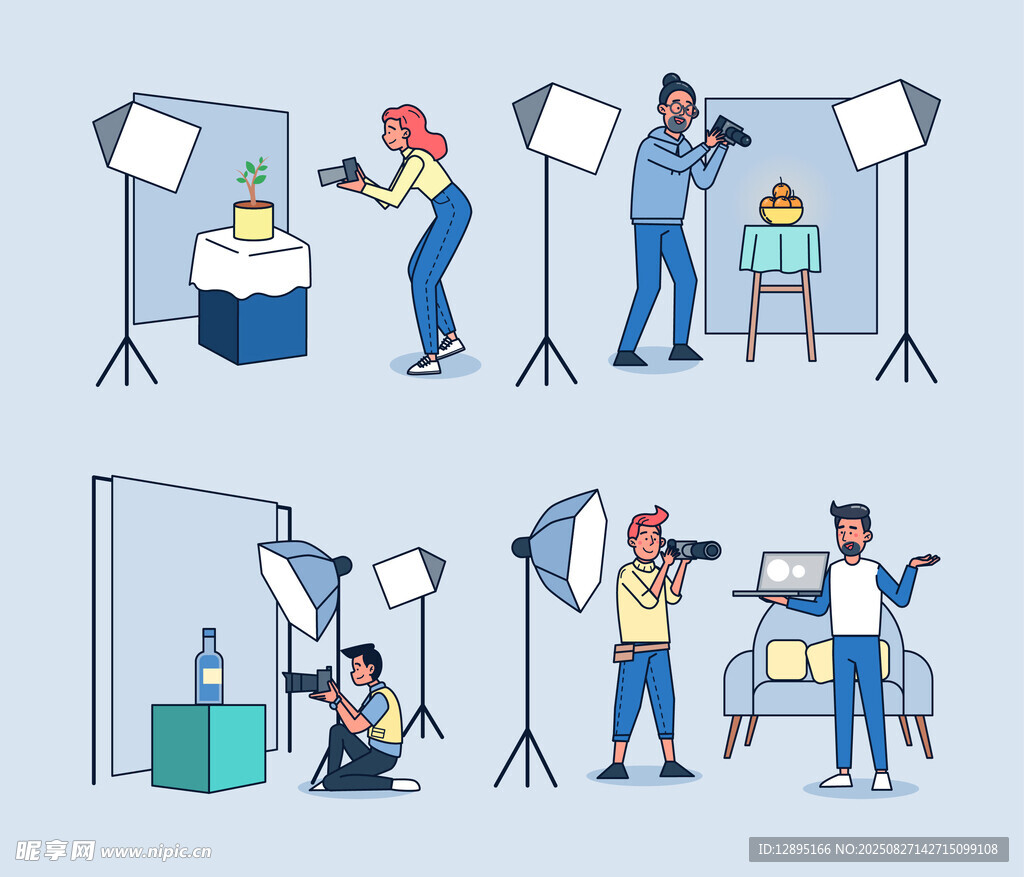 昵享网 www.nipic.cn
ID:12895166 NO:20250827142715099108