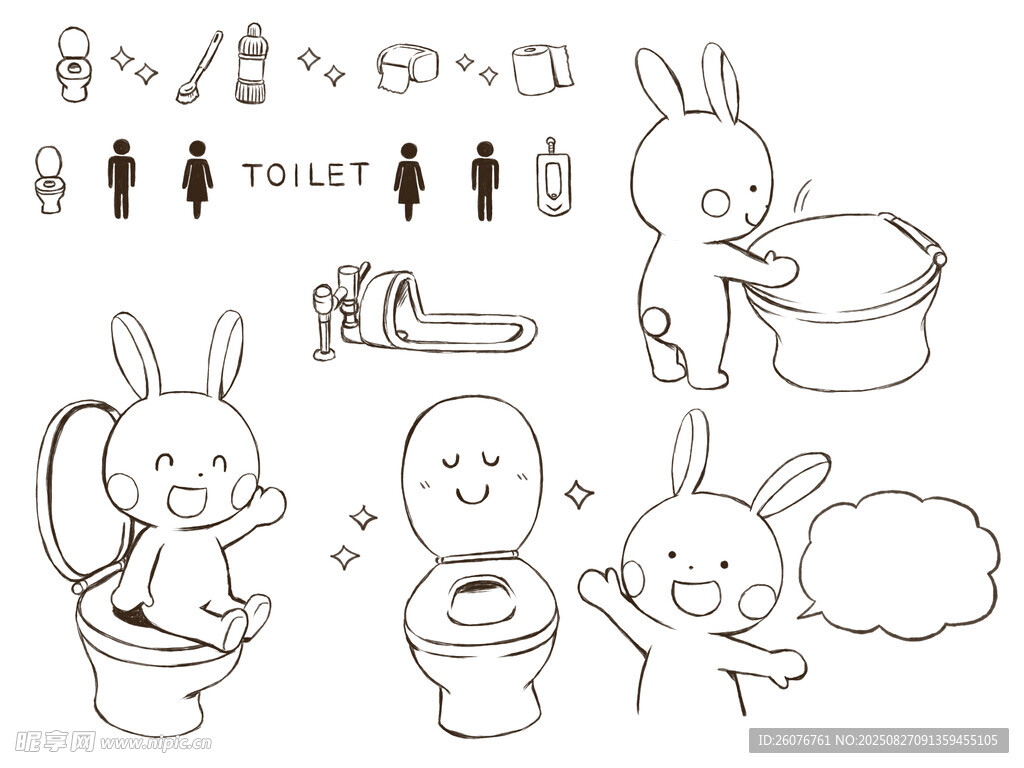 TOILET

昵享网 www.nipic.cn

ID:26076761 NO:20250827091359455105