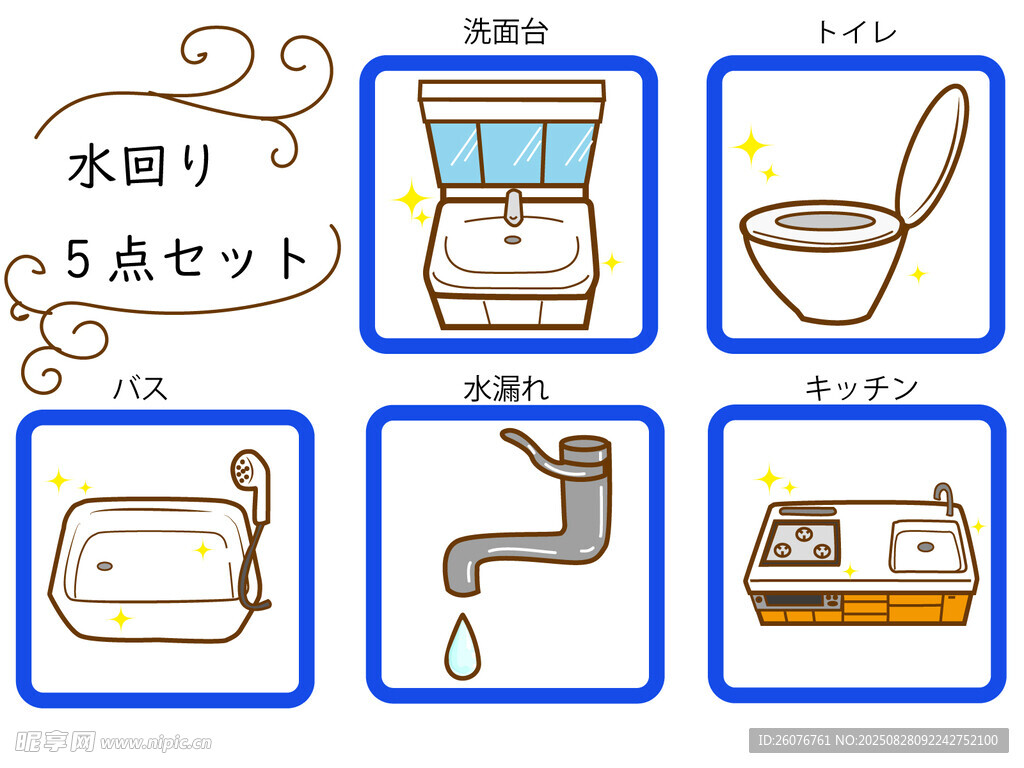 水回り
5点セット

洗面台

トイレ

バス

水漏れ

キッチン

昵享网 www.nipic.cn

ID:26076761 NO:20250828092242752100