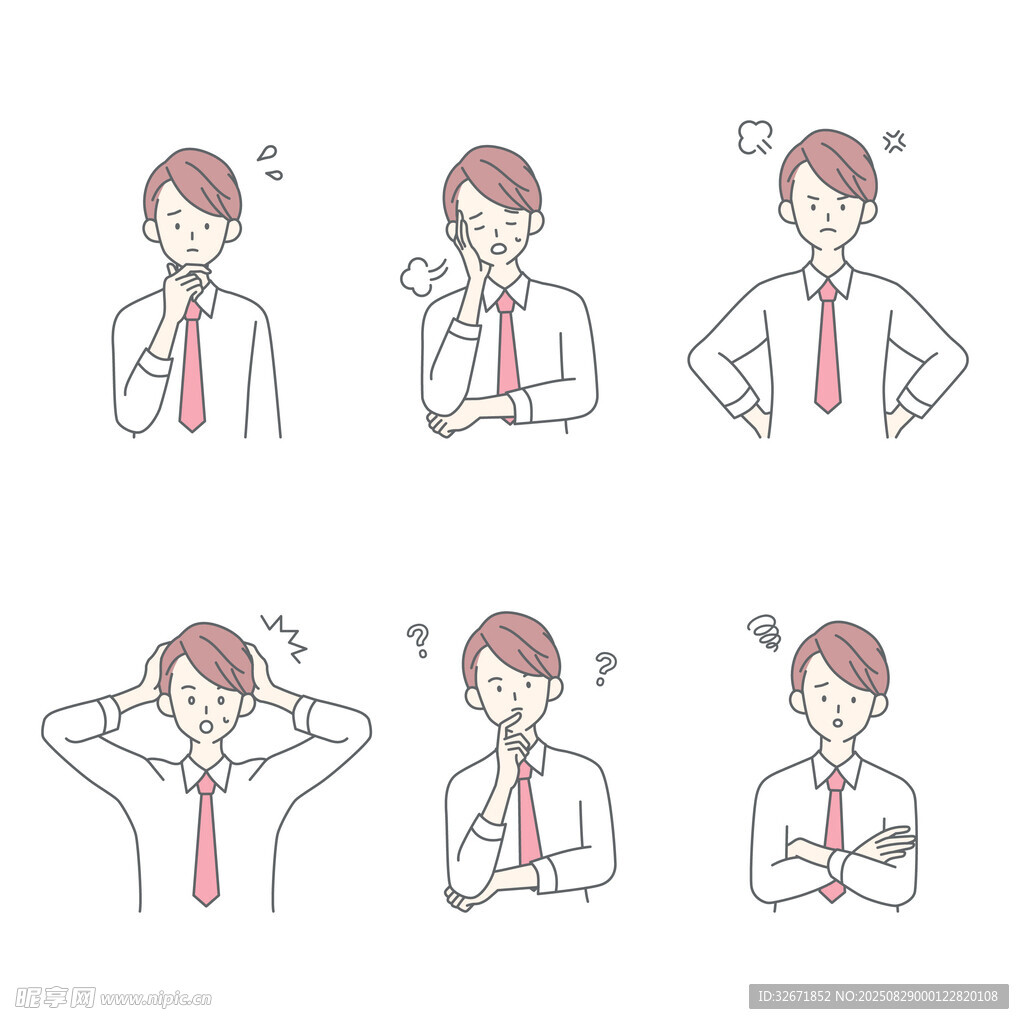 ?

?

昵享网 www.nipic.cn

ID:32671852 NO:20250829000122820108