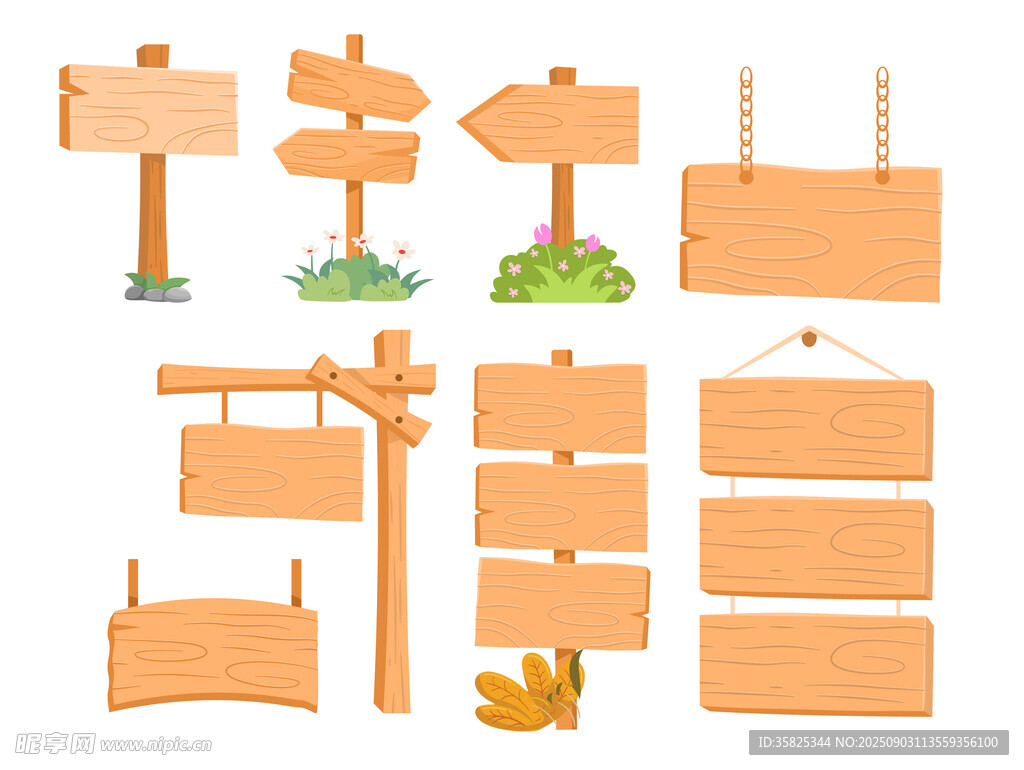 昵享网 www.nipic.cn

ID:35825344 NO:20250903113559356100