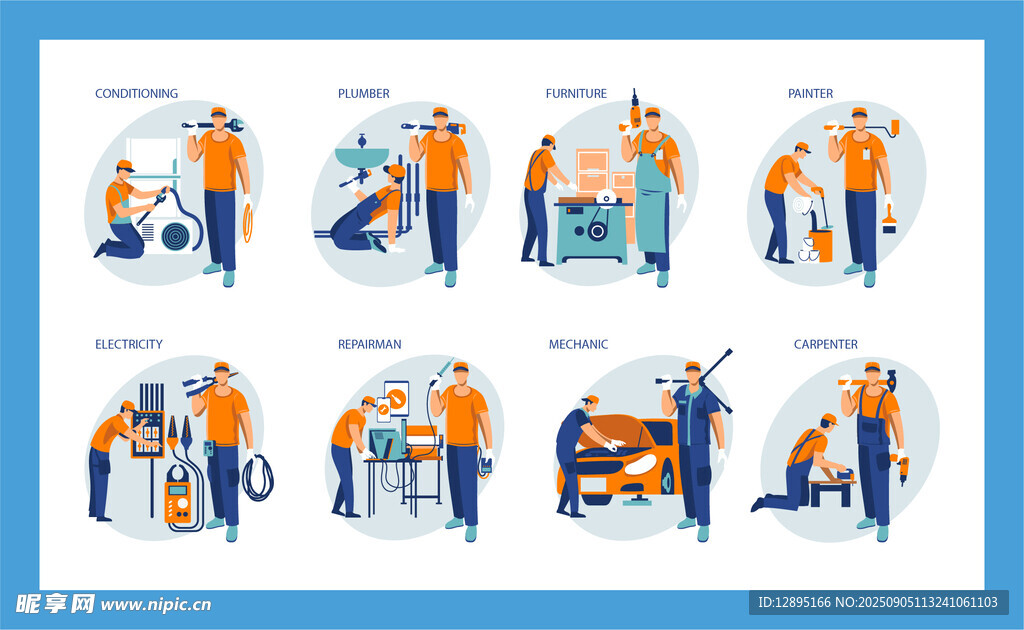 CONDITIONING

PLUMBER

FURNITURE

PAINTER

ELECTRICITY

REPAIRMAN

MECHANIC

CARPENTER

昵享网 www.nipic.cn

ID:12895166 NO:20250905113241061103