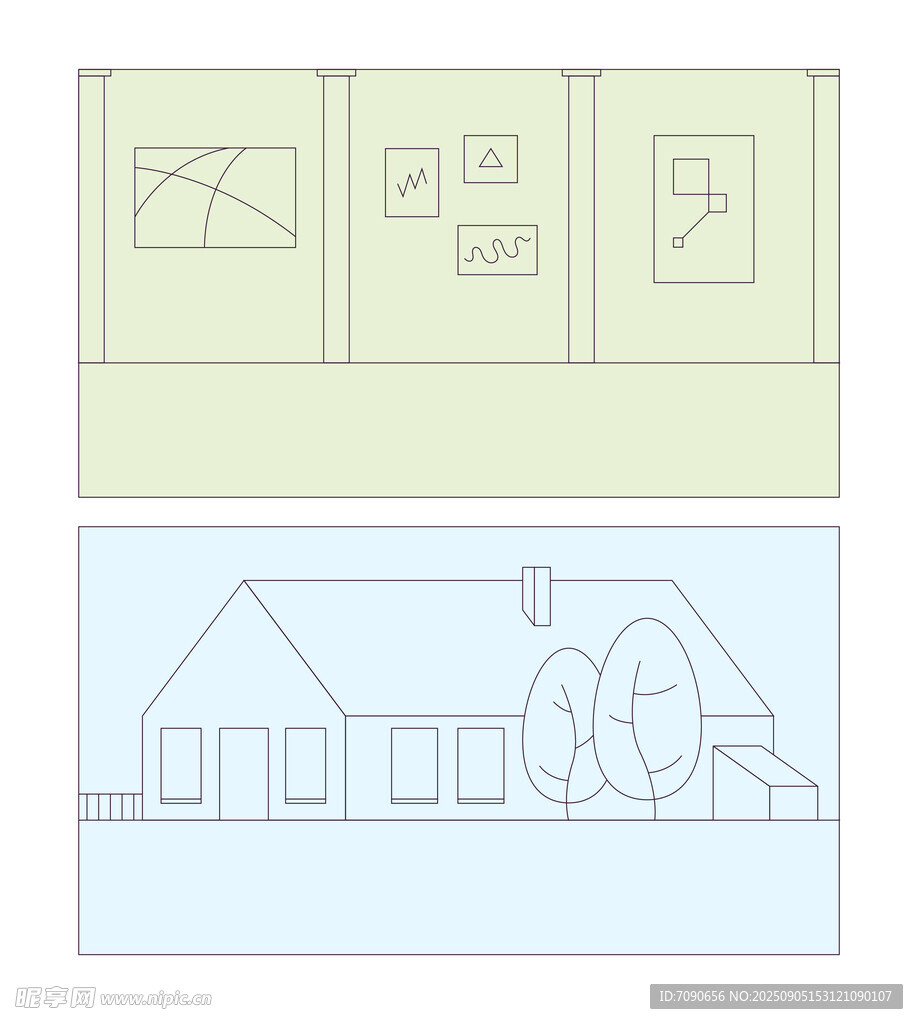 昵享网 www.nipic.cn

ID:7090656 NO:20250905153121090107