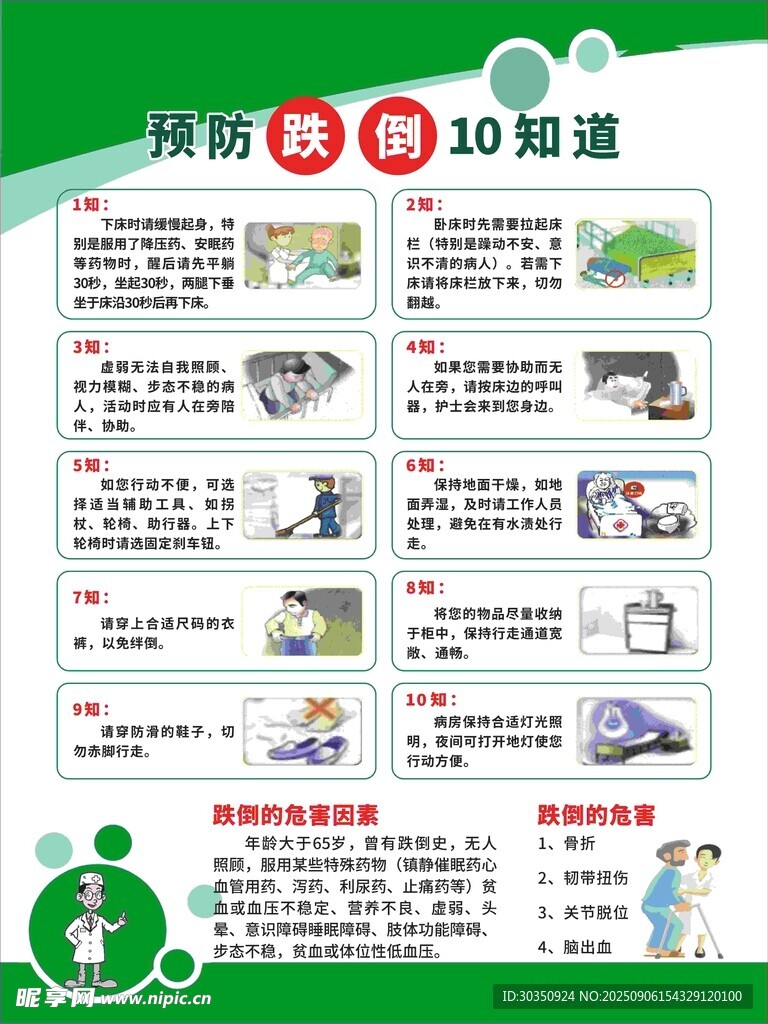 预防跌倒10知道

1知：
下床时请缓慢起身，特别是服用了降压药、安眠药等药物时，醒后请先平躺30秒，坐起30秒，两腿下垂坐于床沿30秒后再下床。

2知：
卧床时先需要拉起床栏（特别是躁动不安、意识不清的病人）。若需下床请将床栏放下来，切勿翻越。

3知：
虚弱无法自我照顾、视力模糊、步态不稳的病人，活动时应有人在旁陪伴、协助。

4知：
如果您需要协助而无人在旁，请按床边的呼叫器，护士会来到您身边。

5知：
如您行动不便，可选择适当辅助工具、如拐杖、轮椅、助行器。上下轮椅时请选固定刹车钮。

6知：
保持地面干燥，如地面弄湿，及时请工作人员处理，避免在有水渍处行走。

7知：
请穿上合适尺码的衣裤，以免绊倒。

8知：
将您的物品尽量收纳于柜中，保持行走通道宽敞、通畅。

9知：
请穿防滑的鞋子，切勿赤脚行走。

10知：
病房保持合适灯光照明，夜间可打开地灯使您行动方便。

跌倒的危害因素
年龄大于65岁，曾有跌倒史，无人照顾，服用某些特殊药物（镇静催眠药心血管用药、泻药、利尿药、止痛药等）贫血或血压不稳定、营养不良、虚弱、头晕、意识障碍睡眠障碍、肢体功能障碍、步态不稳，贫血或体位性低血压。

跌倒的危害
1、骨折
2、韧带扭伤
3、关节脱位
4、脑出血

昵享网 www.nipic.cn
ID:30350924 NO:20250906154329120100