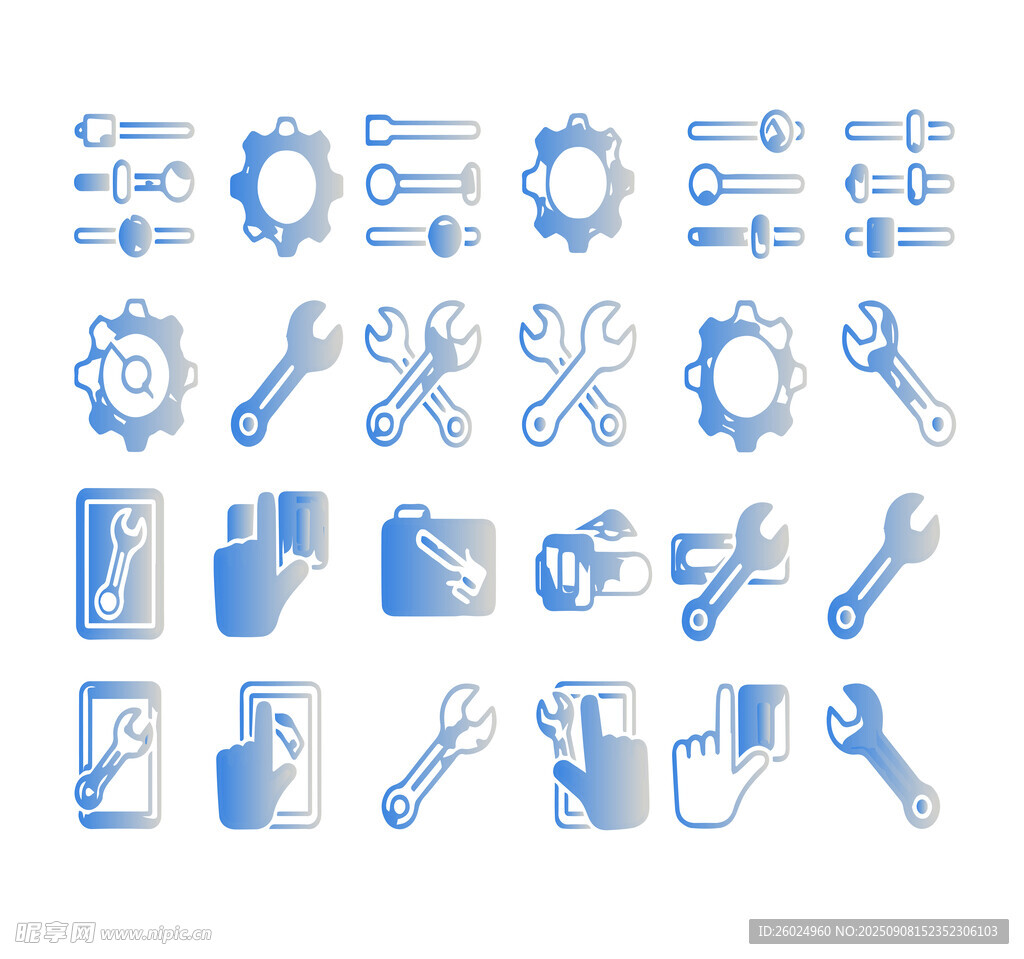 昵享网 www.nipic.cn

ID:26024960 NO:20250908152352306103