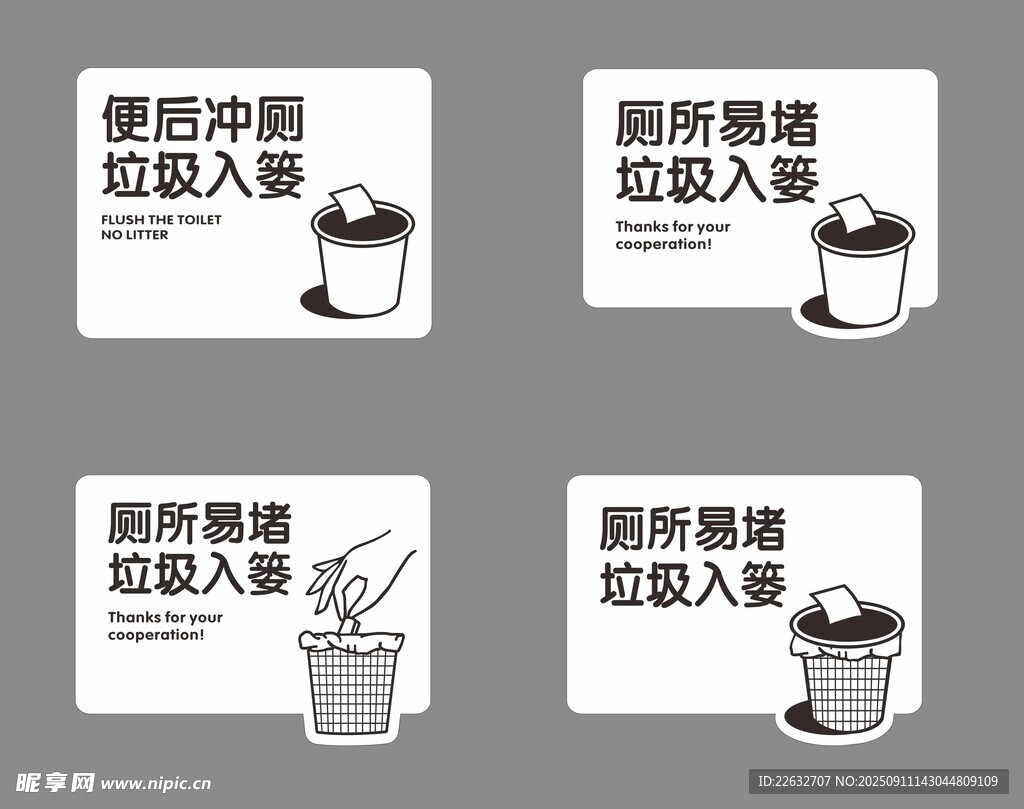 便后冲厕
垃圾入篓

FLUSH THE TOILET
NO LITTER

厕所易堵
垃圾入篓

Thanks for your cooperation!

厕所易堵
垃圾入篓

Thanks for your cooperation!

厕所易堵
垃圾入篓

昵享网 www.nipic.cn

ID:22632707 NO:20250911143044809109