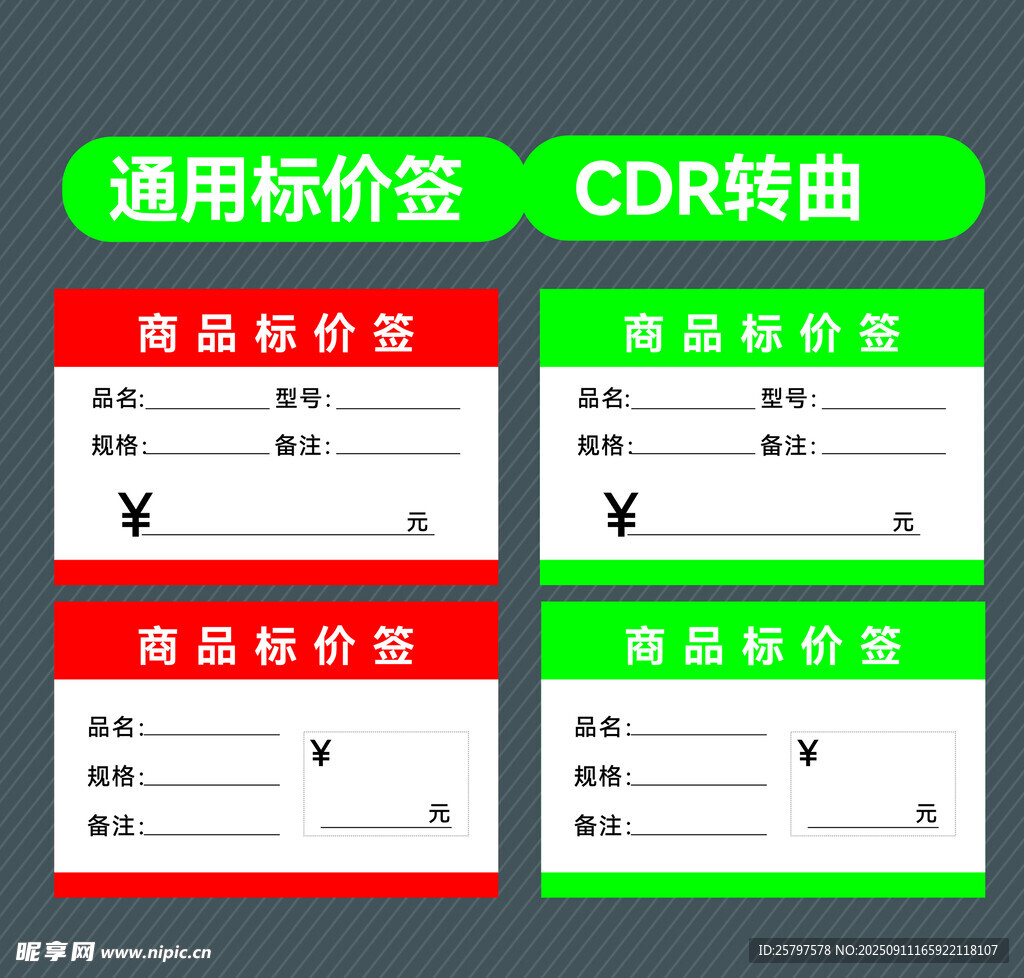 通用标价签

CDR转曲

商品标价签

品名:____ 型号:____

规格:____ 备注:____

¥____元

商品标价签

品名:____ 型号:____

规格:____ 备注:____

¥____元

商品标价签

品名:____

规格:____

备注:____

¥

____元

商品标价签

品名:____

规格:____

备注:____

¥

____元

昵享网 www.nipic.cn

ID:25797578 NO:20250911165922118107