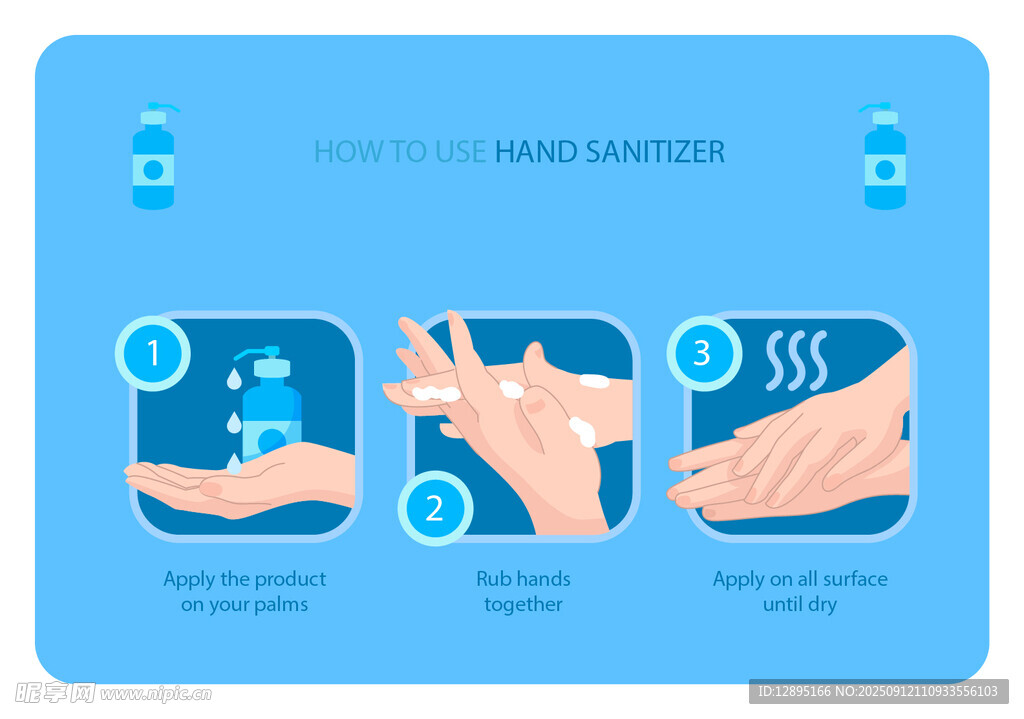 HOW TO USE HAND SANITIZER

1

Apply the product on your palms

2

Rub hands together

3

Apply on all surface until dry

昵享网 www.nipic.cn

ID:12895166 NO:20250912110933556103