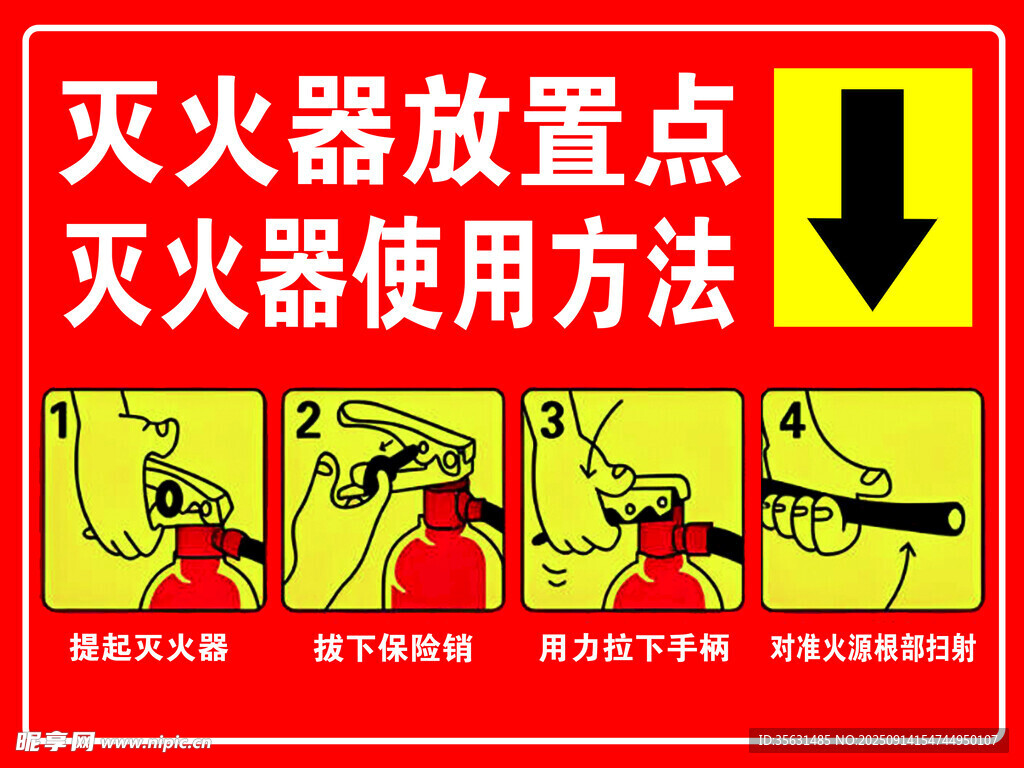 灭火器放置点
灭火器使用方法

1
提起灭火器

2
拔下保险销

3
用力拉下手柄

4
对准火源根部扫射

昵享网 www.nipic.cn

ID:35631485 NO:20250914154744950107