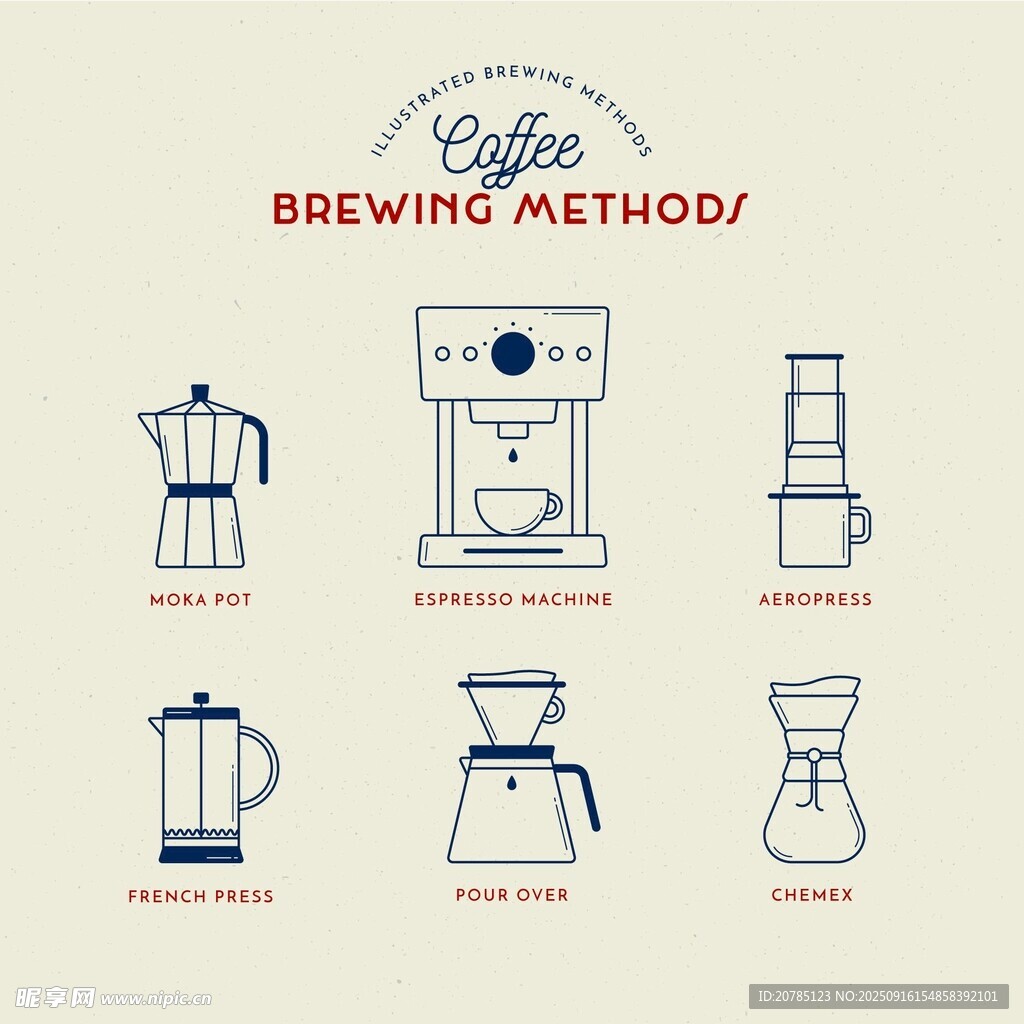 ILLUSTRATED BREWING METHODS
Coffee
BREWING METHODS

MOKA POT

ESPRESSO MACHINE

AEROPRESS

FRENCH PRESS

POUR OVER

CHEMEX

昵享网 www.nipic.cn

ID:20785123 NO:20250916154858392101