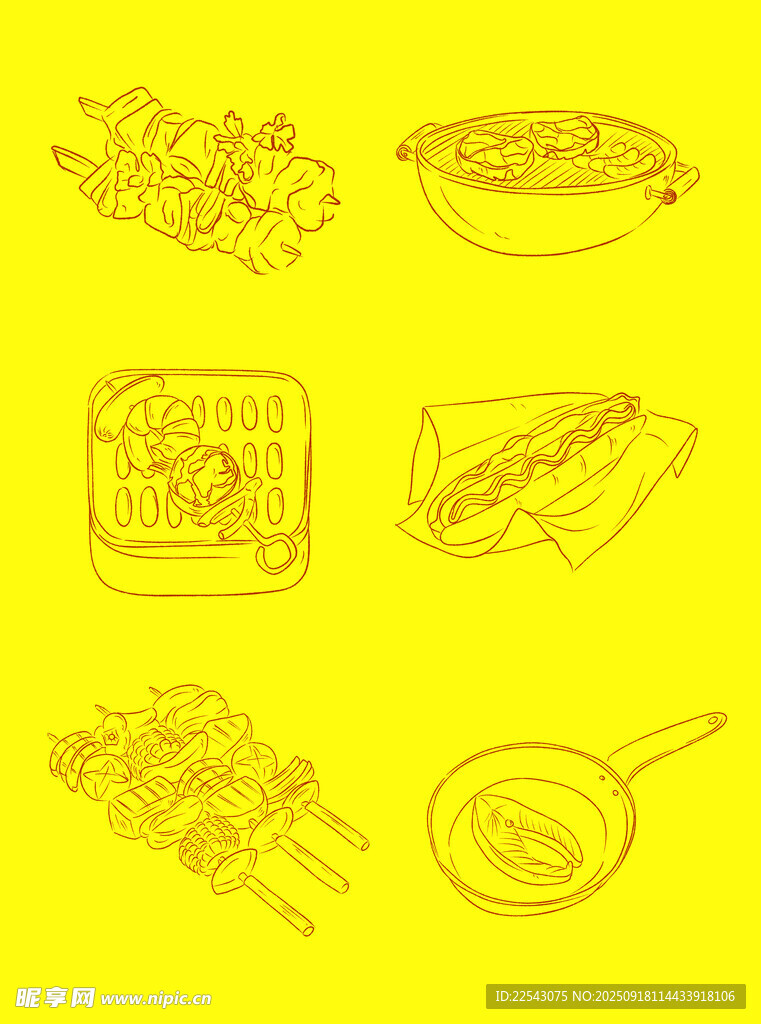 昵享网 www.nipic.cn
ID:22543075 NO:20250918114433918106