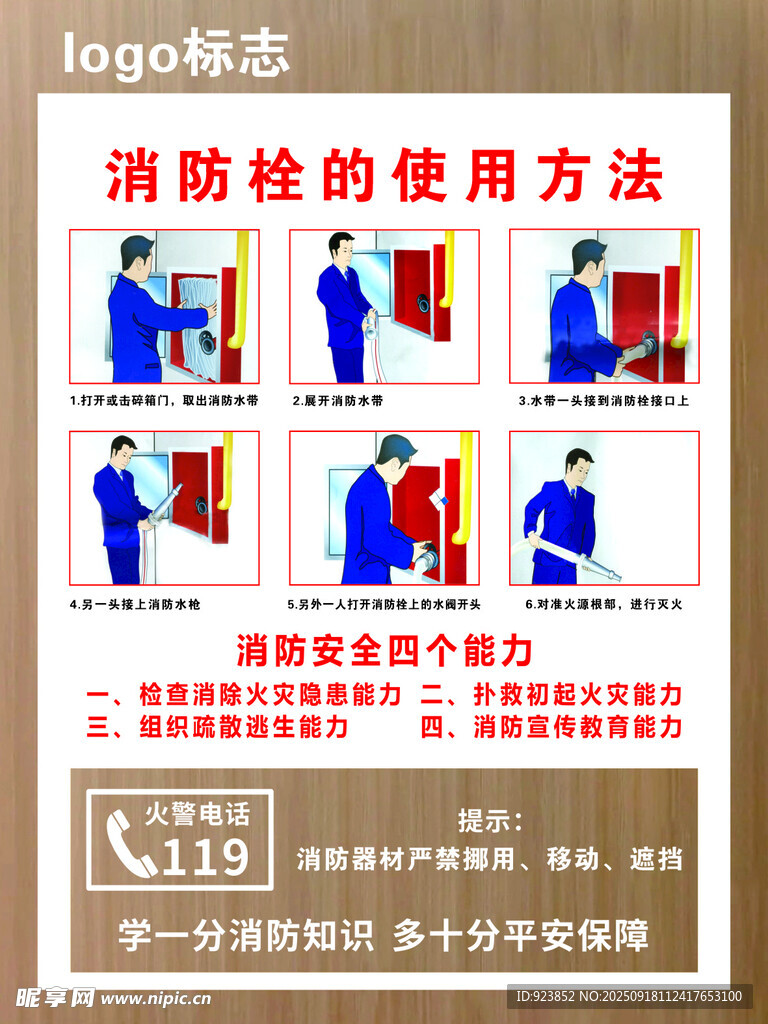 logo标志

消防栓的使用方法

1.打开或击碎箱门，取出消防水带

2.展开消防水带

3.水带一头接到消防栓接口上

4.另一头接上消防水枪

5.另外一人打开消防栓上的水阀开头

6.对准火源根部，进行灭火

消防安全四个能力

一、检查消除火灾隐患能力 二、扑救初起火灾能力

三、组织疏散逃生能力 四、消防宣传教育能力

火警电话 119

提示：
消防器材严禁挪用、移动、遮挡

学一分消防知识 多十分平安保障

昵享网 www.nipic.cn

ID:923852 NO:20250918112417653100