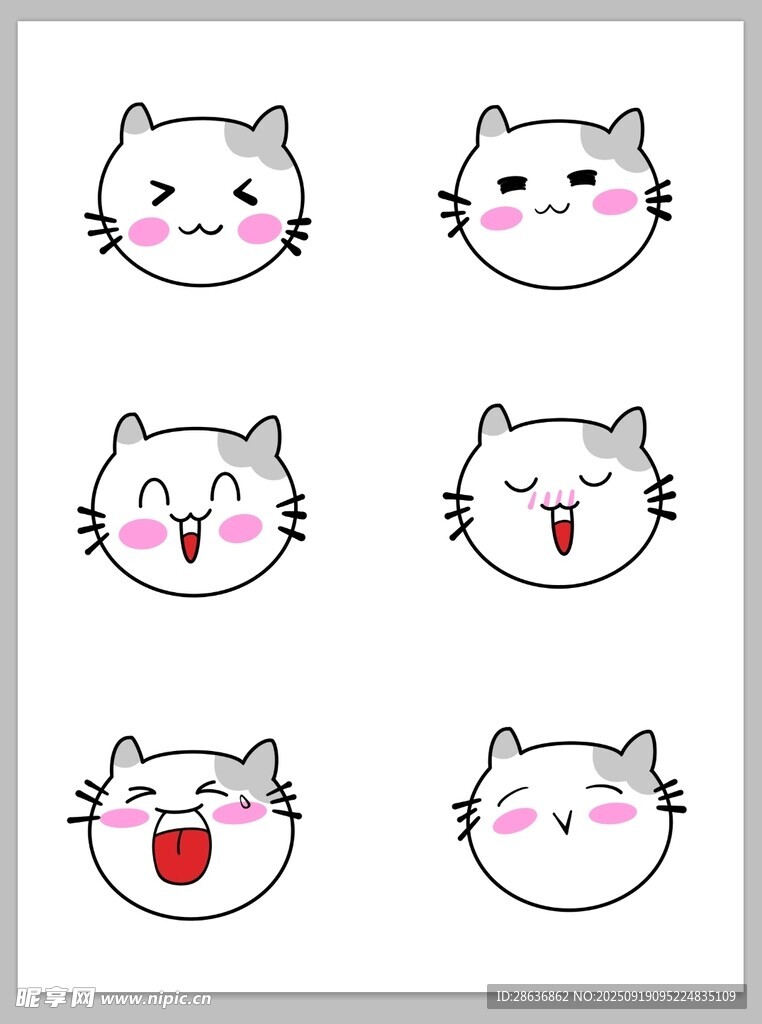 昵享网 www.nipic.cn
ID:28636862 NO:20250919095224835109