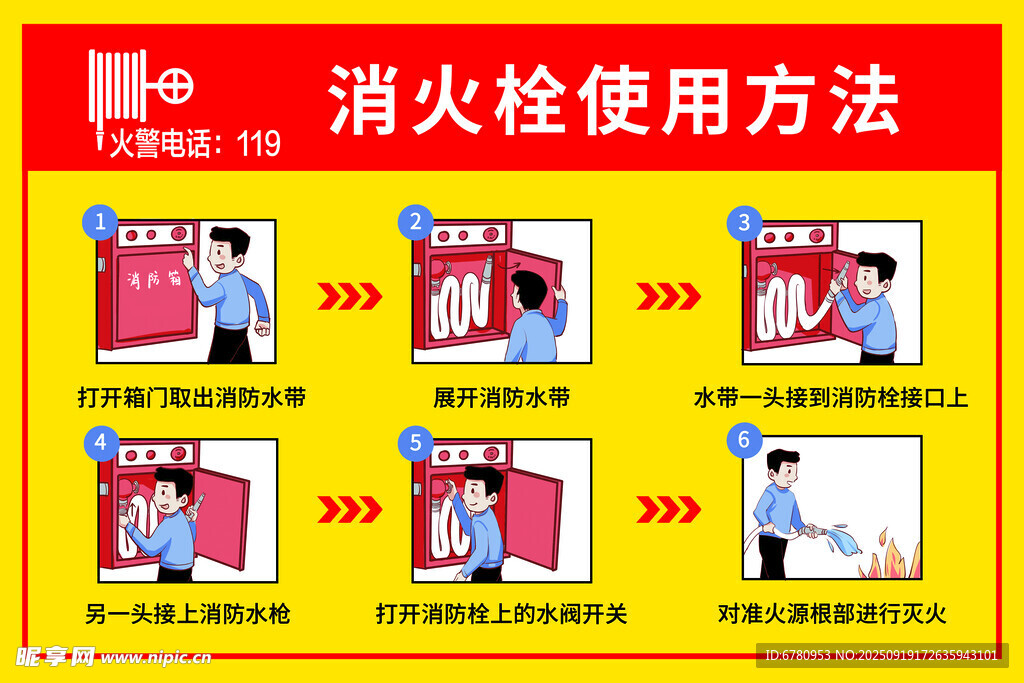 火警电话：119

消火栓使用方法

1
消防箱
打开箱门取出消防水带

2
展开消防水带

3
水带一头接到消防栓接口上

4
另一头接上消防水枪

5
打开消防栓上的水阀开关

6
对准火源根部进行灭火

昵享网 www.nipic.cn

ID:6780953 NO:20250919172635943101