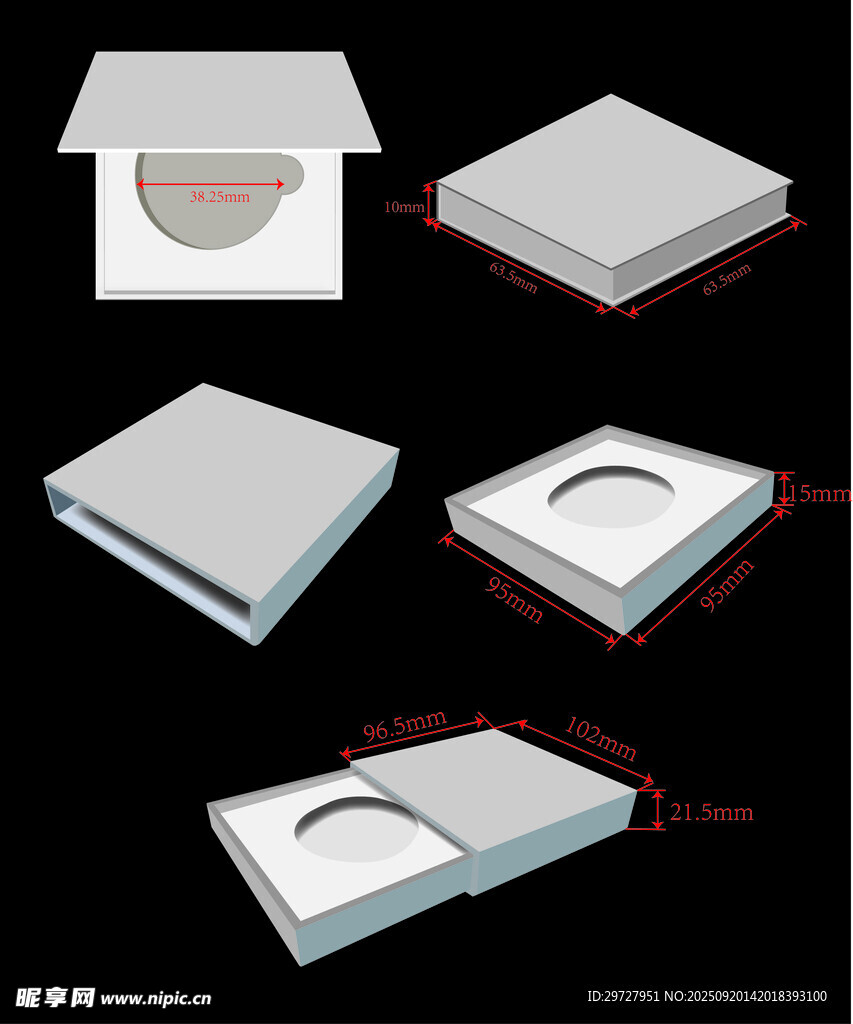 38.25mm

10mm
63.5mm
63.5mm

15mm
95mm
95mm

96.5mm
102mm
21.5mm

昵享网 www.nipic.cn
ID:29727951 NO:20250920142018393100