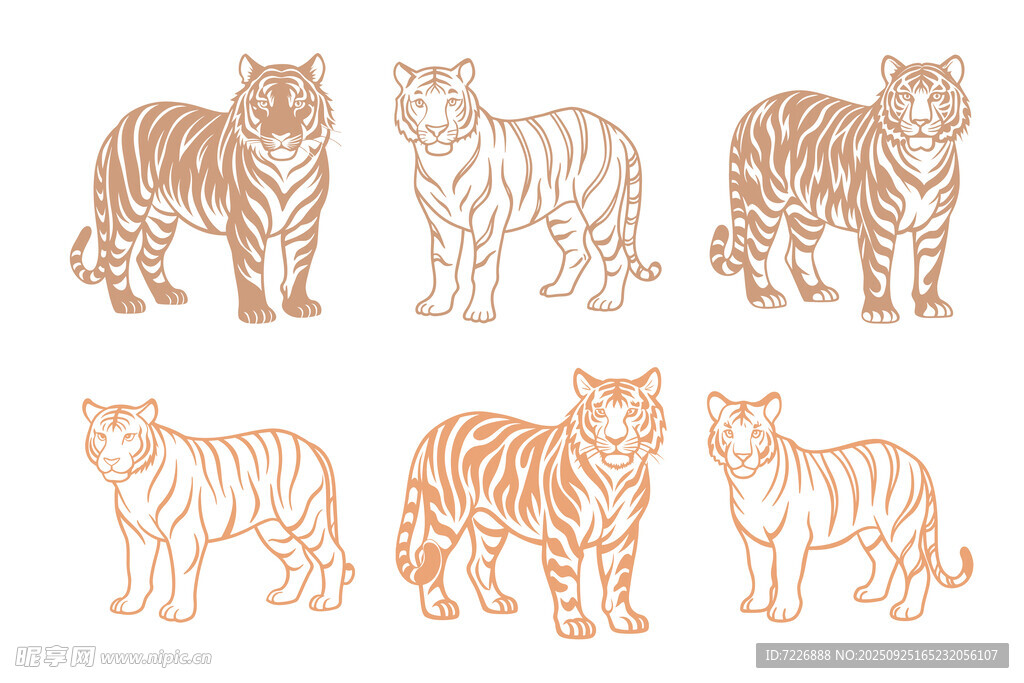 昵享网 www.nipic.cn
ID:7226888 NO:20250925165232056107