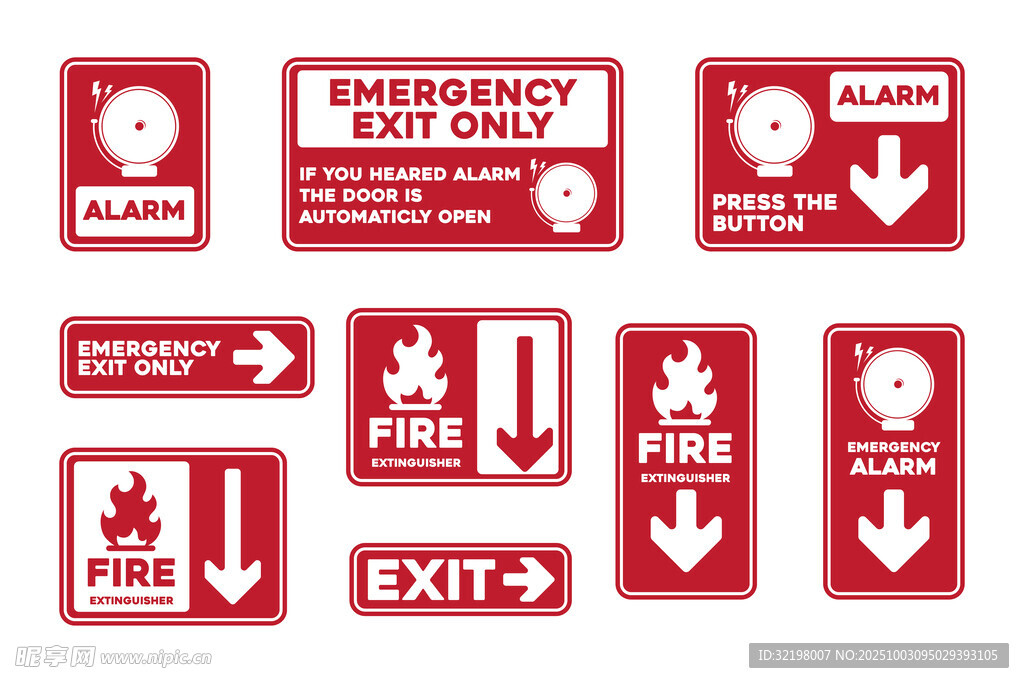 ALARM

EMERGENCY EXIT ONLY

IF YOU HEARED ALARM THE DOOR IS AUTOMATICLY OPEN

ALARM

PRESS THE BUTTON

EMERGENCY EXIT ONLY

FIRE
EXTINGUISHER

FIRE
EXTINGUISHER

EMERGENCY ALARM

FIRE
EXTINGUISHER

EXIT

昵享网 www.nipic.cn

ID:32198007 NO:20251003095029393105