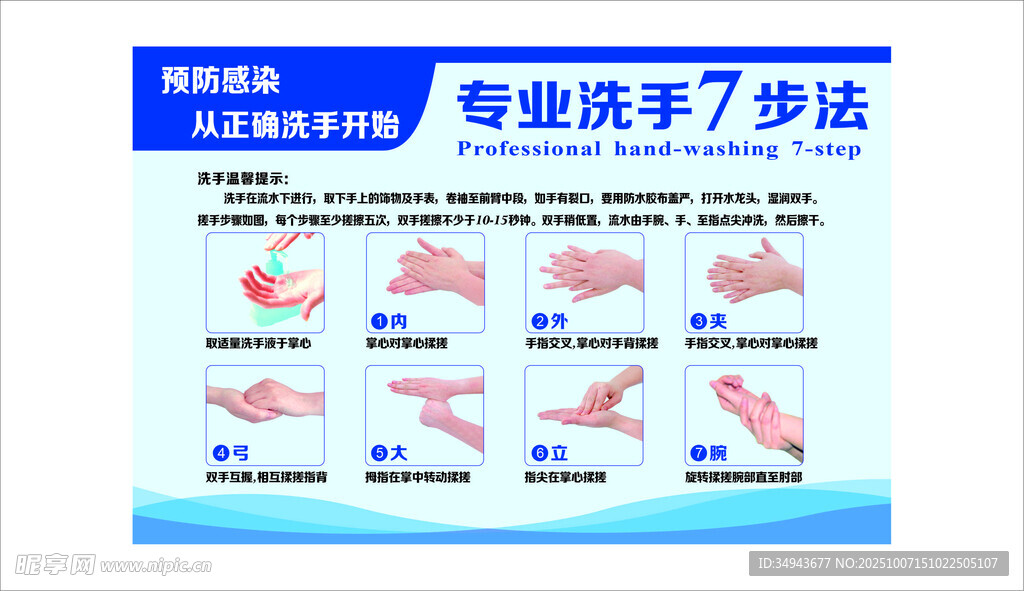 预防感染
从正确洗手开始

专业洗手7步法
Professional hand-washing 7-step

洗手温馨提示：
洗手在流水下进行，取下手上的饰物及手表，卷袖至前臂中段，如手有裂口，要用防水胶布盖严，打开水龙头，湿润双手。
搓手步骤如图，每个步骤至少搓擦五次，双手搓擦不少于10-15秒钟。双手稍低置，流水由手腕、手、至指点尖冲洗，然后擦干。

取适量洗手液于掌心

①内
掌心对掌心揉搓

②外
手指交叉，掌心对手背揉搓

③夹
手指交叉，掌心对掌心揉搓

④弓
双手互握，相互揉搓指背

⑤大
拇指在掌中转动揉搓

⑥立
指尖在掌心揉搓

⑦腕
旋转揉搓腕部直至肘部

昵享网 www.nipic.cn
ID:34943677 NO:20251007151022505107