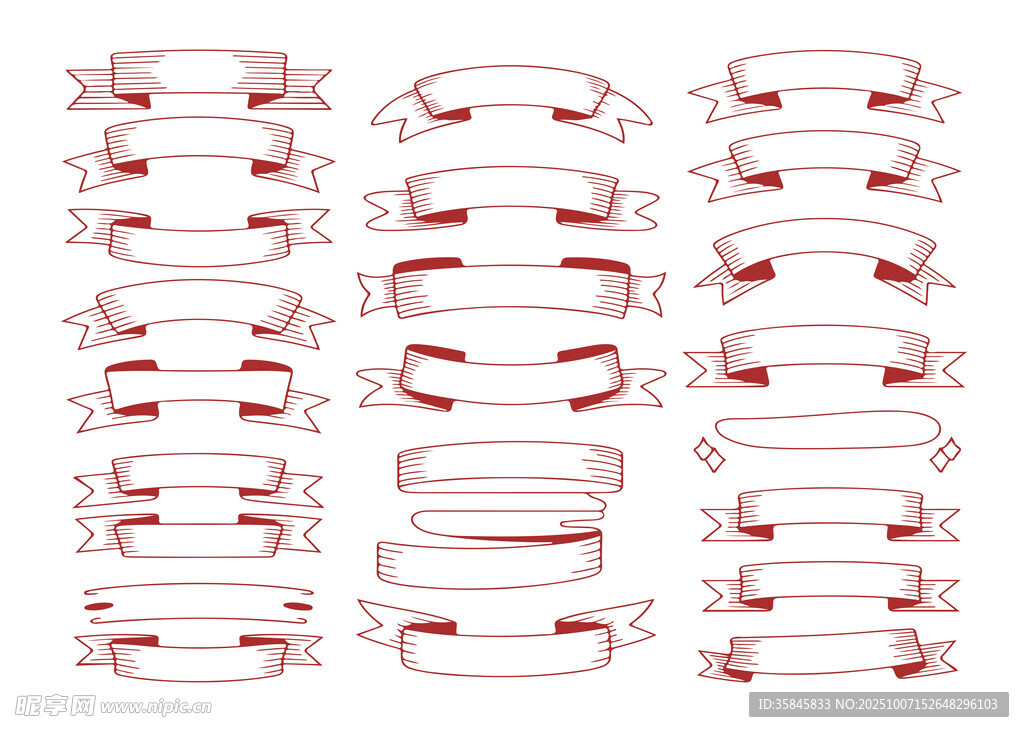 昵享网 www.nipic.cn
ID:35845833 NO:20251007152648296103