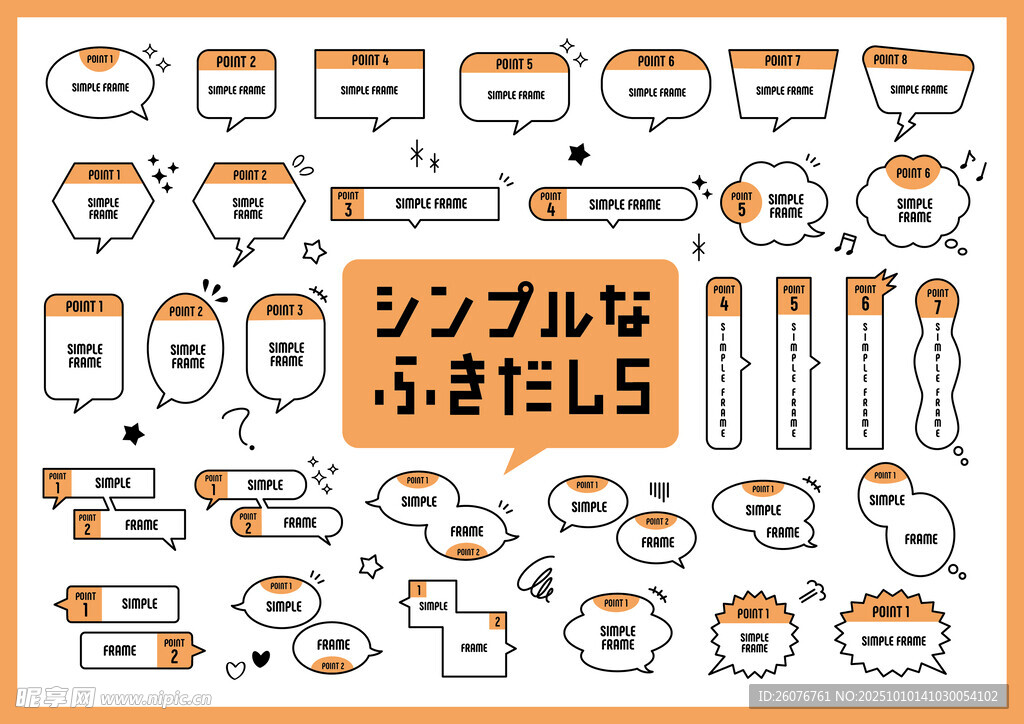 POINT 1
SIMPLE FRAME

POINT 2
SIMPLE FRAME

POINT 4
SIMPLE FRAME

POINT 5
SIMPLE FRAME

POINT 6
SIMPLE FRAME

POINT 7
SIMPLE FRAME

POINT 8
SIMPLE FRAME

POINT 1
SIMPLE FRAME

POINT 2
SIMPLE FRAME

POINT 3
SIMPLE FRAME

POINT 4
SIMPLE FRAME

POINT 5
SIMPLE FRAME

POINT 6
SIMPLE FRAME

POINT 1
SIMPLE FRAME

POINT 2
SIMPLE FRAME

POINT 3
SIMPLE FRAME

シンプルな
ふきだし5

POINT 4
SIMPLE FRAME

POINT 5
SIMPLE FRAME

POINT 6
SIMPLE FRAME

POINT 7
SIMPLE FRAME

POINT 1
SIMPLE
POINT 2
FRAME

POINT 1
SIMPLE
POINT 2
FRAME

POINT 1
SIMPLE
FRAME
POINT 2

POINT 1
SIMPLE
POINT 2
FRAME

POINT 1
SIMPLE
FRAME

POINT 1
SIMPLE
FRAME

POINT 1
SIMPLE
FRAME
POINT 2

POINT 1
SIMPLE
FRAME
POINT 2

1
SIMPLE
2
FRAME

POINT 1
SIMPLE FRAME

POINT 1
SIMPLE FRAME

POINT 1
SIMPLE FRAME

昵享网 www.nipic.cn
ID:26076761 NO:20251010141030054102