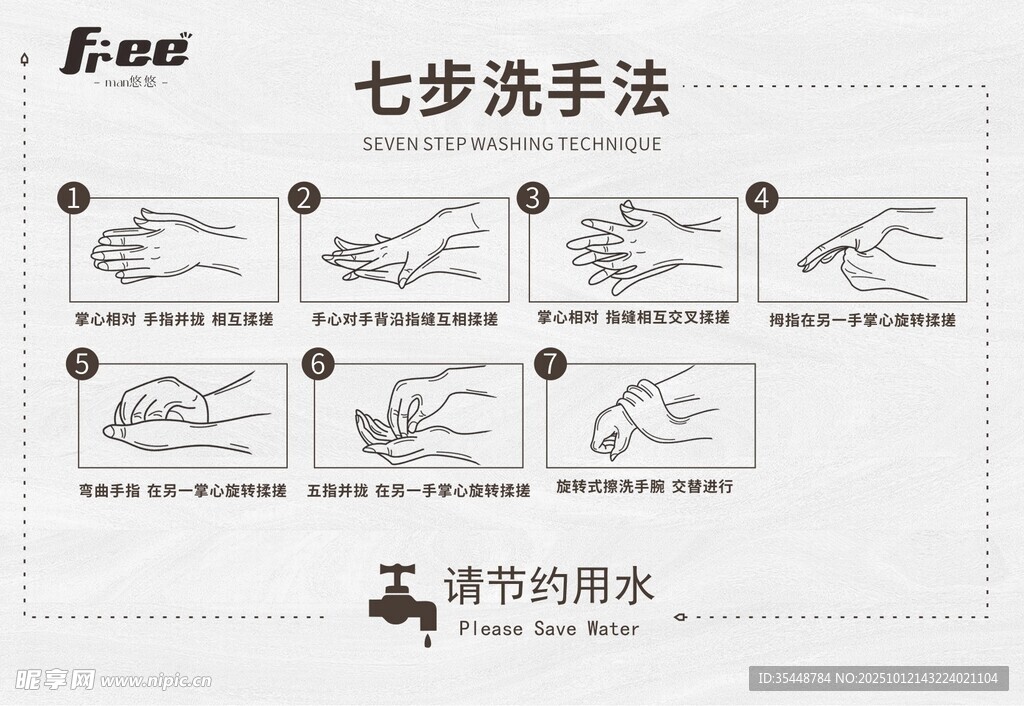 Free
- man悠悠 -

七步洗手法

SEVEN STEP WASHING TECHNIQUE

1
掌心相对 手指并拢 相互揉搓

2
手心对手背沿指缝互相揉搓

3
掌心相对 指缝相互交叉揉搓

4
拇指在另一手掌心旋转揉搓

5
弯曲手指 在另一掌心旋转揉搓

6
五指并拢 在另一手掌心旋转揉搓

7
旋转式擦洗手腕 交替进行

请节约用水
Please Save Water

昵享网 www.nipic.cn

ID:35448784 NO:20251012143224021104