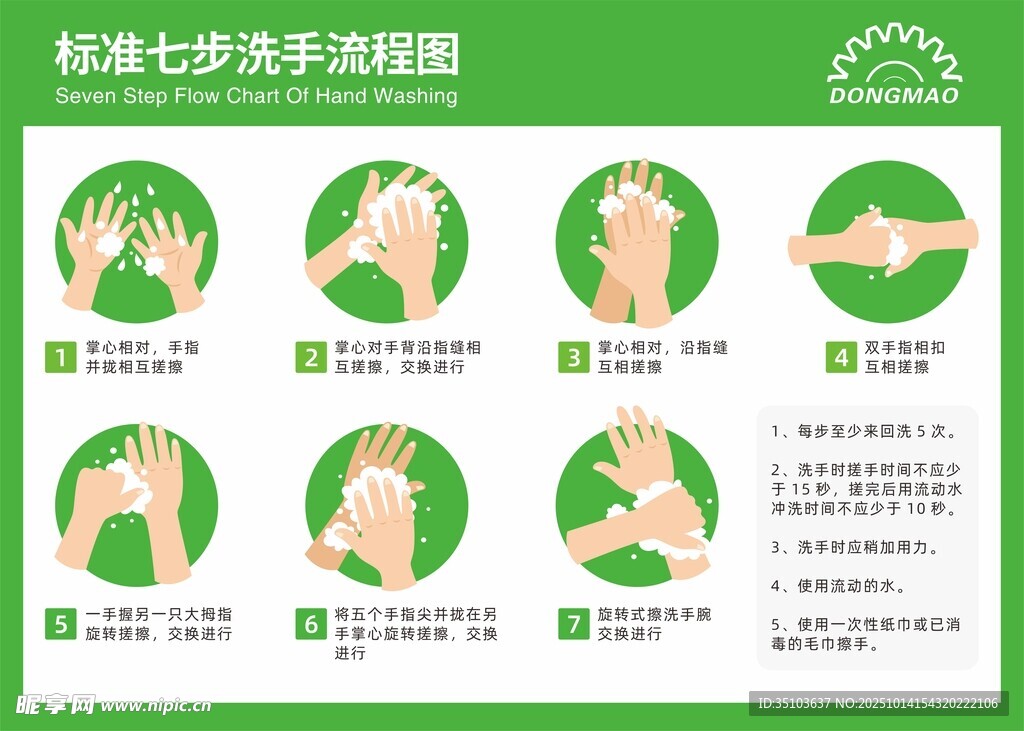 标准七步洗手流程图
Seven Step Flow Chart Of Hand Washing

DONGMAO

1 掌心相对，手指并拢相互搓擦

2 掌心对手背沿指缝相互搓擦，交换进行

3 掌心相对，沿指缝互相搓擦

4 双手指相扣互相搓擦

5 一手握另一只大拇指旋转搓擦，交换进行

6 将五个手指尖并拢在另手掌心旋转搓擦，交换进行

7 旋转式擦洗手腕交换进行

1、每步至少来回洗 5 次。

2、洗手时搓手时间不应少于 15 秒，搓完后用流动水冲洗时间不应少于 10 秒。

3、洗手时应稍加用力。

4、使用流动的水。

5、使用一次性纸巾或已消毒的毛巾擦手。

昵享网 www.nipic.cn
ID:35103637 NO:20251014154320222106