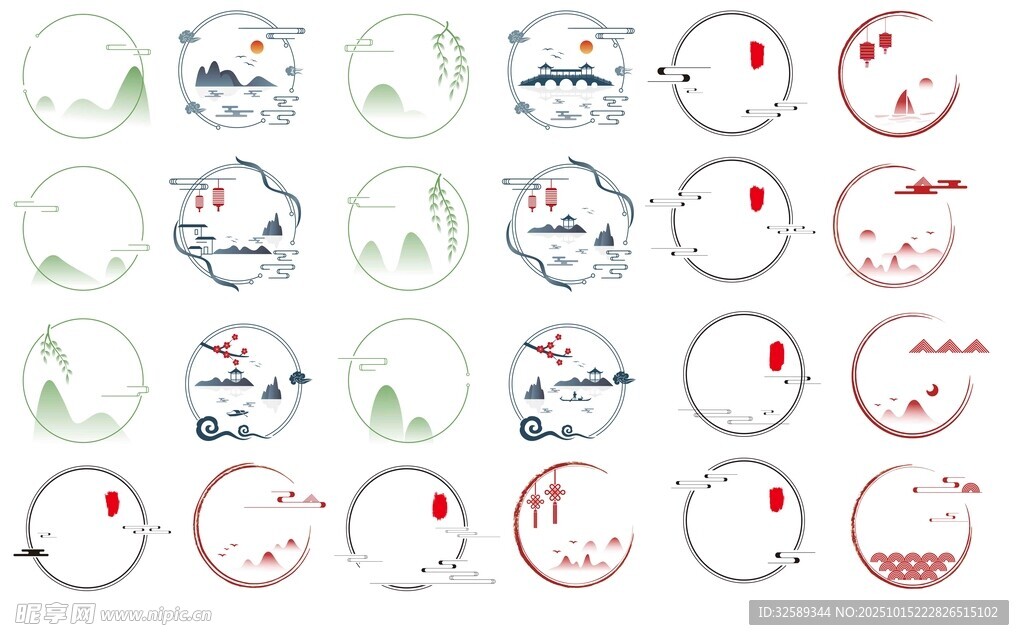 昵享网 www.nipic.cn
ID:32589344 NO:20251015222826515102