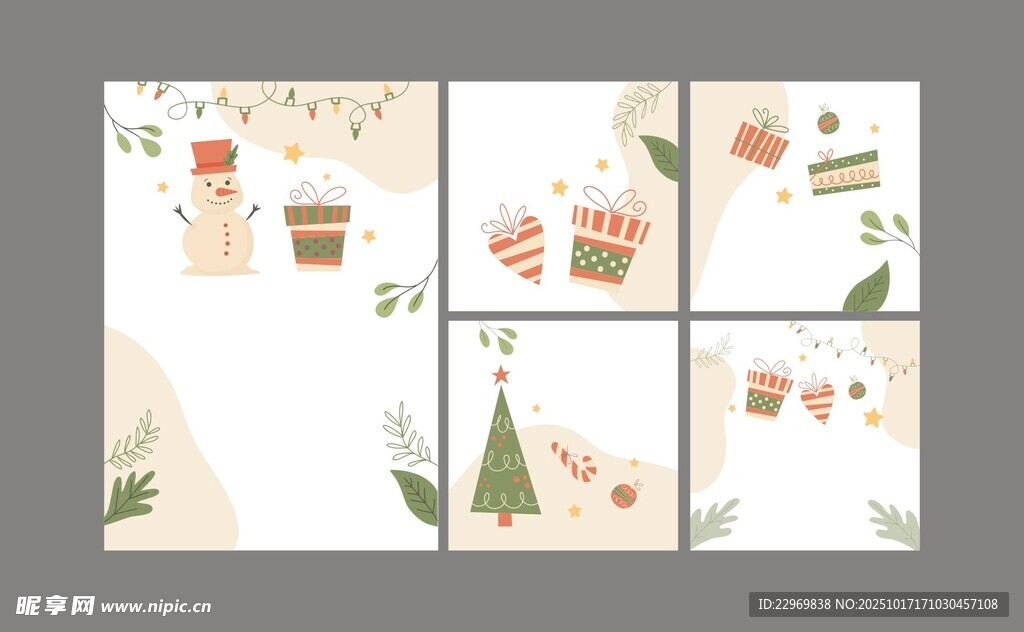 昵享网 www.nipic.cn

ID:22969838 NO:20251017171030457108