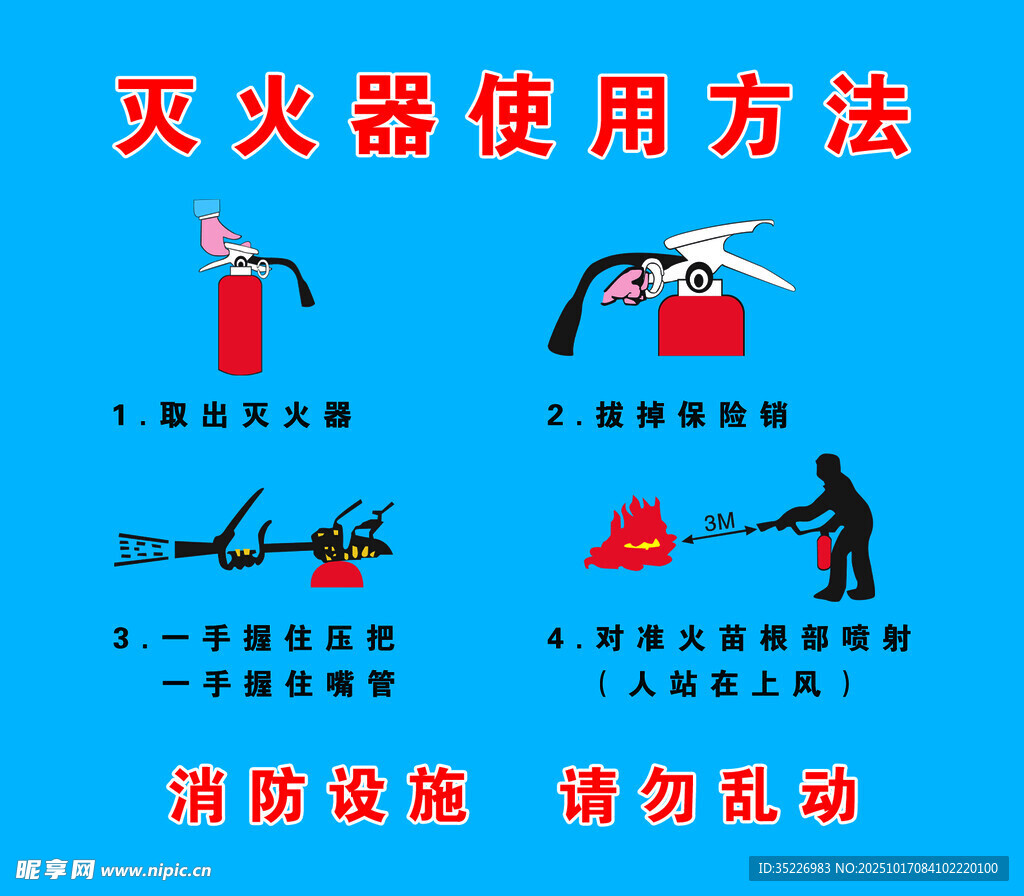 灭火器使用方法

1.取出灭火器

2.拔掉保险销

3.一手握住压把
一手握住嘴管

3M

4.对准火苗根部喷射
（人站在上风）

消防设施 请勿乱动

昵享网 www.nipic.cn

ID:35226983 NO:20251017084102220100