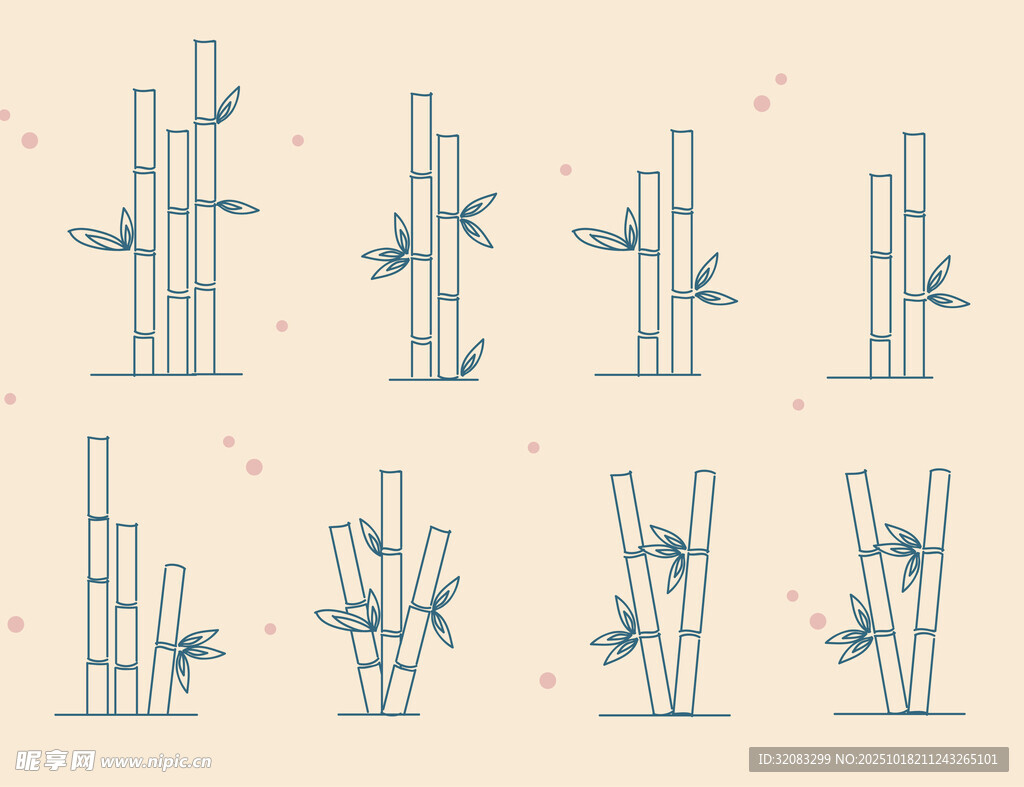 昵享网 www.nipic.cn
ID:32083299 NO:20251018211243265101