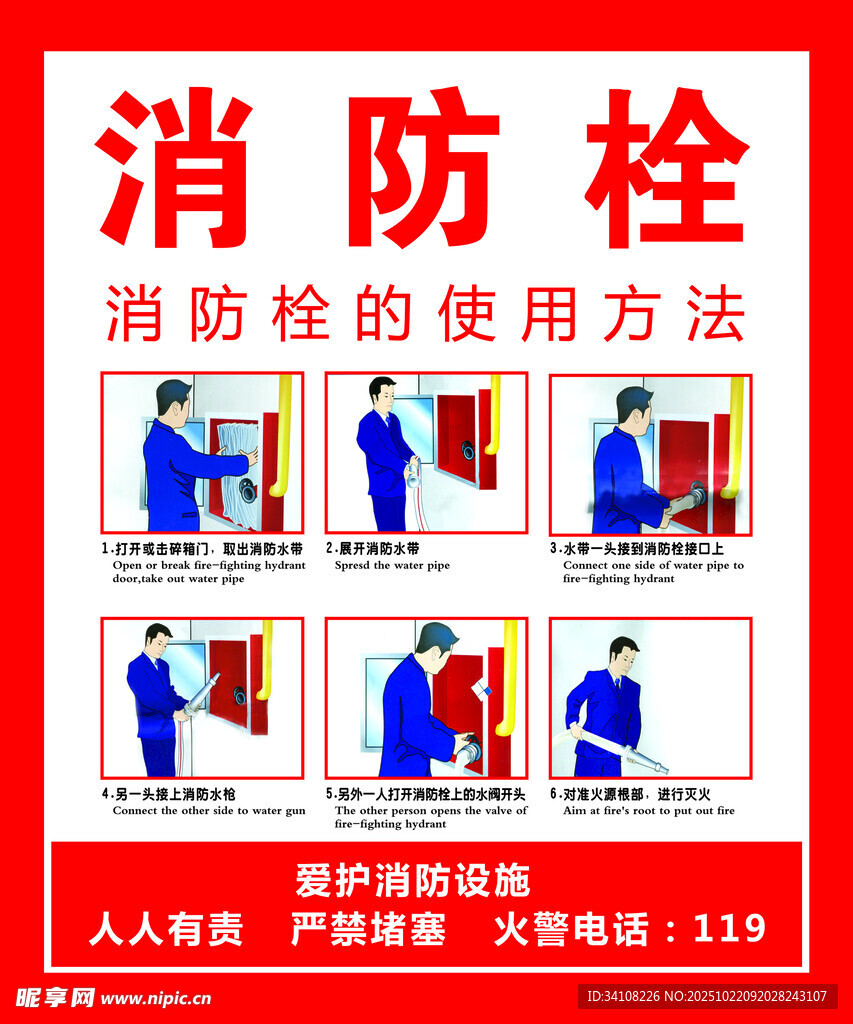 消防栓

消防栓的使用方法

1.打开或击碎箱门，取出消防水带
Open or break fire-fighting hydrant door,take out water pipe

2.展开消防水带
Spresd the water pipe

3.水带一头接到消防栓接口上
Connect one side of water pipe to fire-fighting hydrant

4.另一头接上消防水枪
Connect the other side to water gun

5.另外一人打开消防栓上的水阀开头
The other person opens the valve of fire-fighting hydrant

6.对准火源根部，进行灭火
Aim at fire's root to put out fire

爱护消防设施
人人有责　严禁堵塞　火警电话：119

昵享网 www.nipic.cn
ID:34108226 NO:20251022092028243107