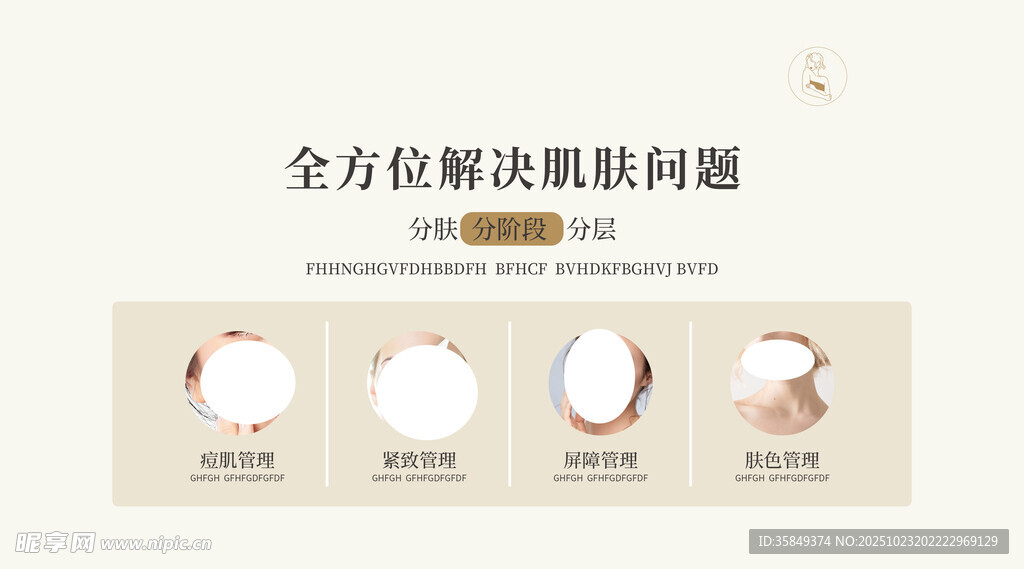 全方位解决肌肤问题

分肤 分阶段 分层

FHHNGHGVFDHBBDFH BFHCF BVHDKFBGHVJ BVFD

痘肌管理
GHFGH GFHFGDFGFDF

紧致管理
GHFGH GFHFGDFGFDF

屏障管理
GHFGH GFHFGDFGFDF

肤色管理
GHFGH GFHFGDFGFDF

昵享网 www.nipic.cn

ID:35849374 NO:20251023202222969129