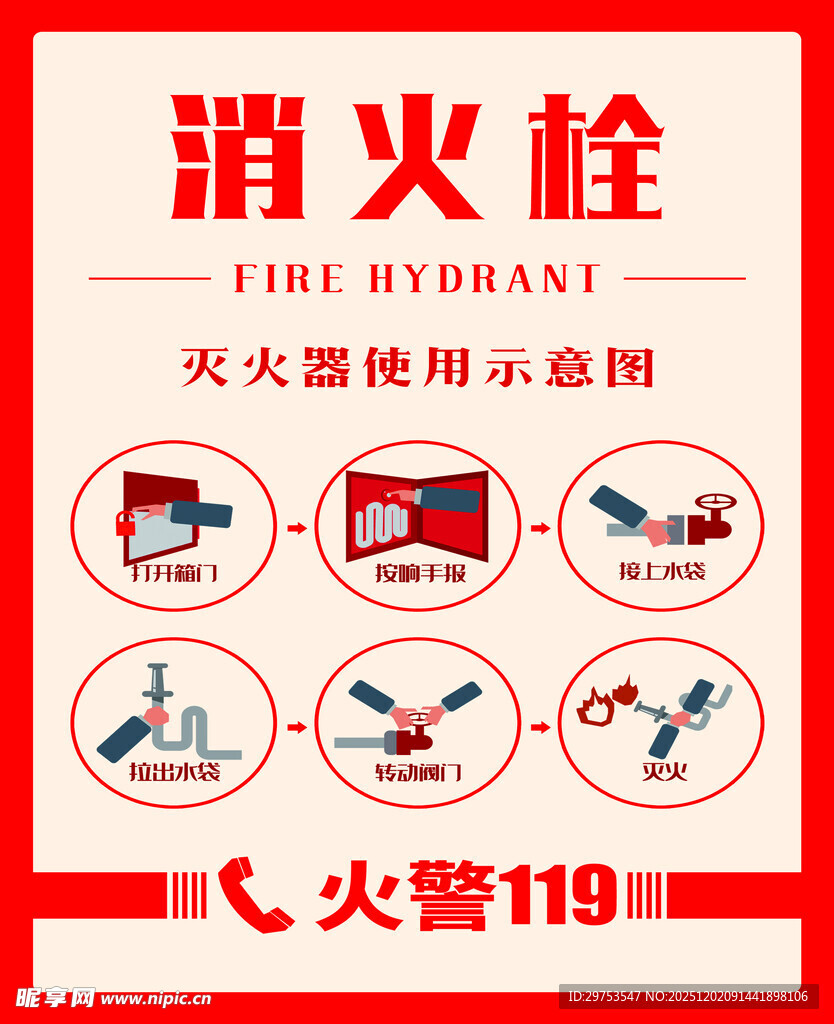 消火栓

FIRE HYDRANT

灭火器使用示意图

打开箱门

按响手报

接上水袋

拉出水袋

转动阀门

灭火

火警119

昵享网 www.nipic.cn

ID:29753547 NO:20251202091441898106