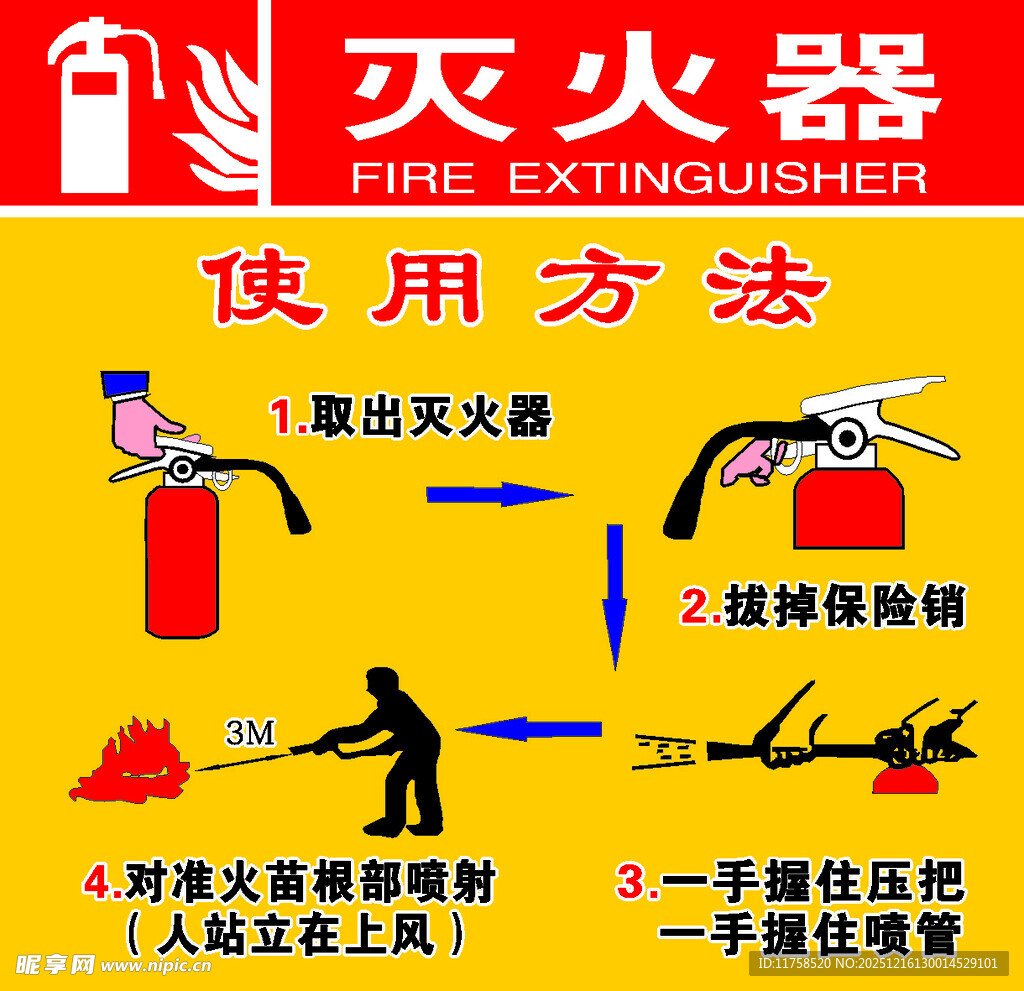 灭火器
FIRE EXTINGUISHER

使用方法

1.取出灭火器

2.拔掉保险销

3M

4.对准火苗根部喷射
（人站立在上风）

3.一手握住压把
一手握住喷管

昵享网 www.nipic.cn
ID:11758520 NO:20251216130014529101