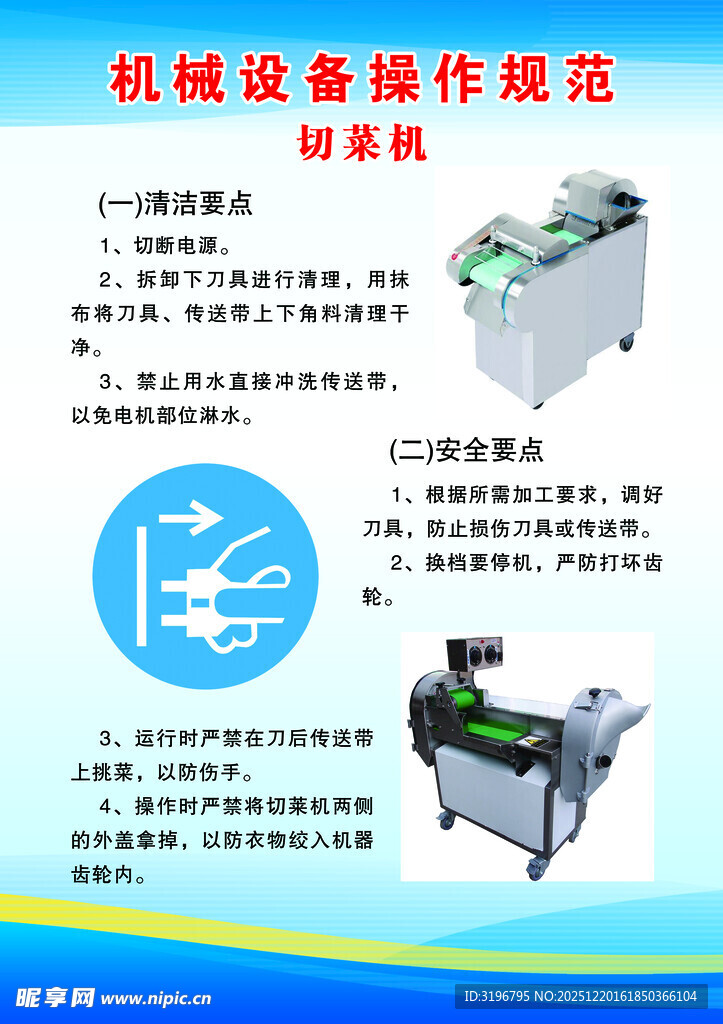 机械设备操作规范
切菜机

(一)清洁要点

1、切断电源。

2、拆卸下刀具进行清理，用抹布将刀具、传送带上下角料清理干净。

3、禁止用水直接冲洗传送带，以免电机部位淋水。

(二)安全要点

1、根据所需加工要求，调好刀具，防止损伤刀具或传送带。

2、换档要停机，严防打坏齿轮。

3、运行时严禁在刀后传送带上挑菜，以防伤手。

4、操作时严禁将切菜机两侧的外盖拿掉，以防衣物绞入机器齿轮内。

昵享网 www.nipic.cn
ID:3196795 NO:20251220161850366104