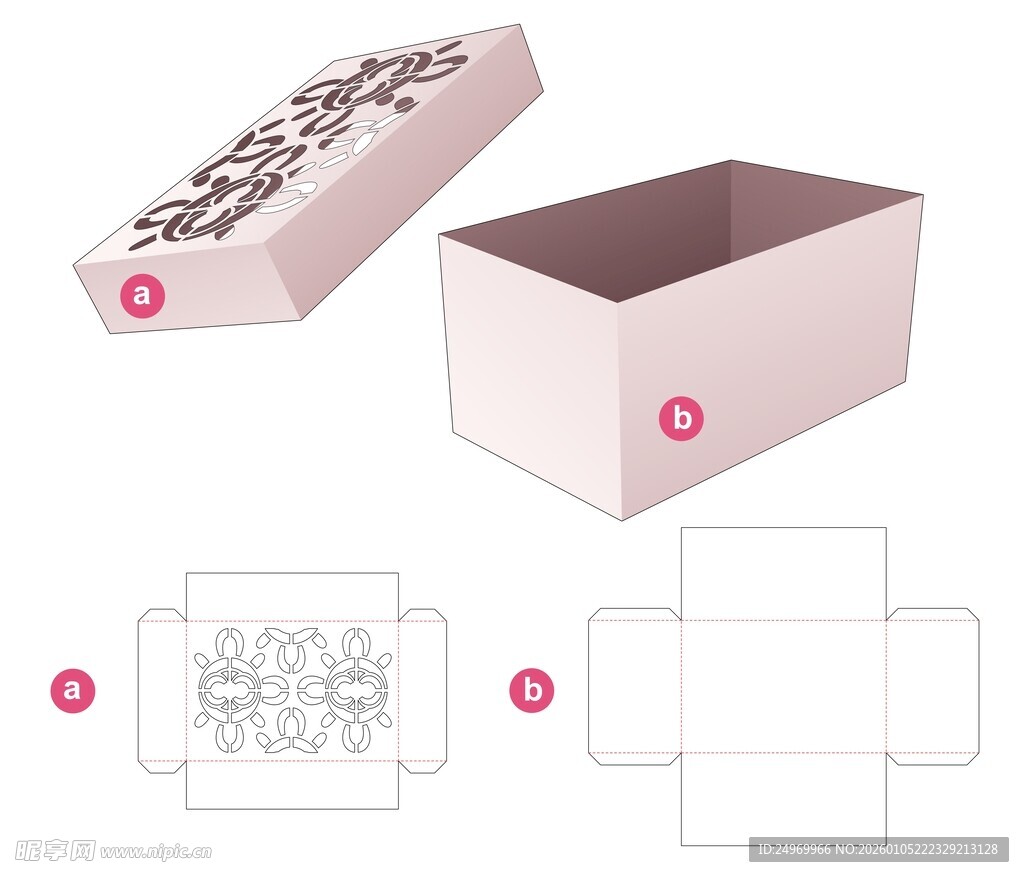 a

b

a

b

昵享网 www.nipic.cn

ID:24969966 NO:20260105222329213128