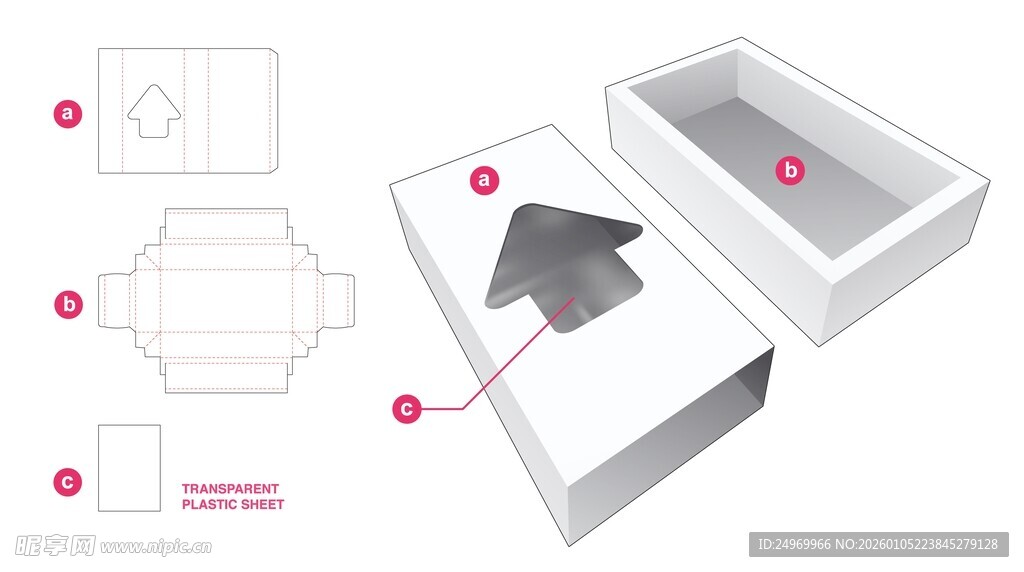 a

b

c

TRANSPARENT PLASTIC SHEET

a

b

c

昵享网 www.nipic.cn

ID:24969966 NO:20260105223845279128